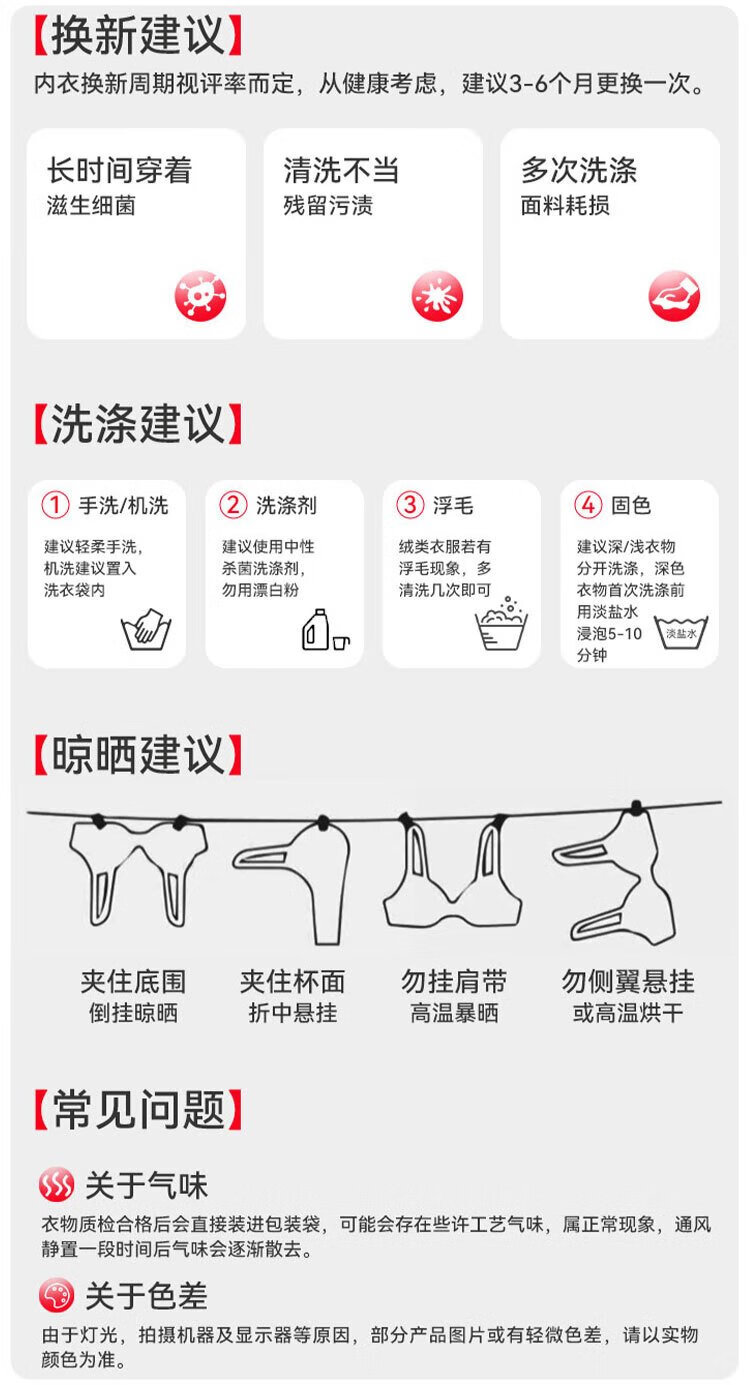 【换新建议】
内衣换新周期视评率而定，从健康考虑，建议3-6个月更换一次。

长时间穿着
滋生细菌

清洗不当
残留污渍

多次洗涤
面料耗损

【洗涤建议】

① 手洗/机洗
建议轻柔手洗，机洗建议置入洗衣袋内

② 洗涤剂
建议使用中性杀菌洗涤剂，勿用漂白粉

③ 浮毛
绒类衣服若有浮毛现象，多清洗几次即可

④ 固色
建议深/浅衣物分开洗涤，深色衣物首次洗涤前用淡盐水浸泡5-10分钟
淡盐水

【晾晒建议】

夹住底围
倒挂晾晒

夹住杯面
折中悬挂

勿挂肩带
高温暴晒

勿侧翼悬挂
或高温烘干

【常见问题】

关于气味
衣物质检合格后会直接装进包装袋，可能会存在些许工艺气味，属正常现象，通风静置一段时间后气味会逐渐散去。

关于色差
由于灯光，拍摄机器及显示器等原因，部分产品图片或有轻微色差，请以实物颜色为准。