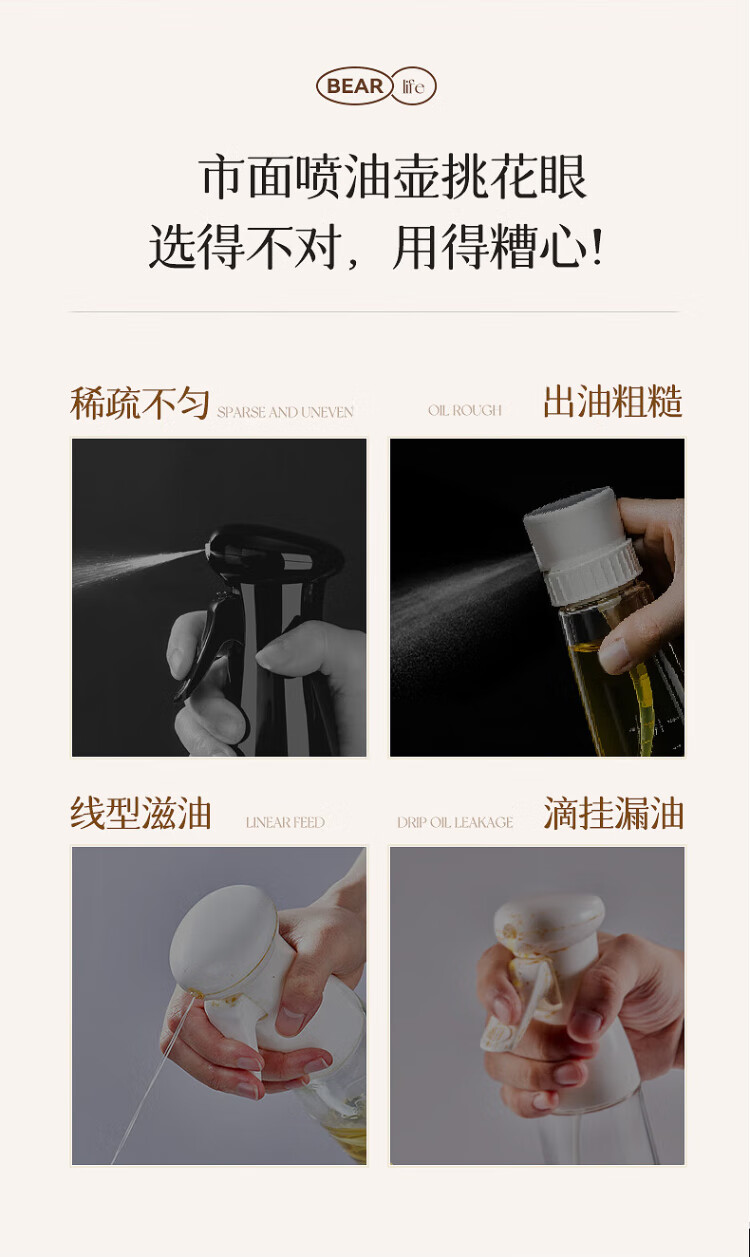 BEAR life

市面喷油壶挑花眼
选得不对，用得糟心！

稀疏不匀 SPARSE AND UNEVEN

OIL ROUGH 出油粗糙

线型滋油 LINEAR FEED

DRIP OIL LEAKAGE 滴挂漏油