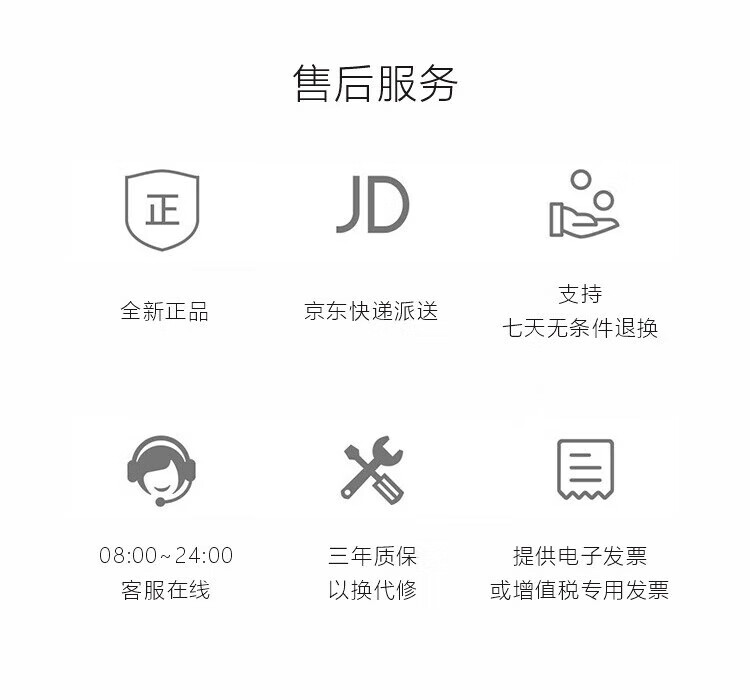 售后服务

正

全新正品

JD

京东快递派送

支持
七天无条件退换

08:00~24:00
客服在线

三年质保
以换代修

提供电子发票
或增值税专用发票