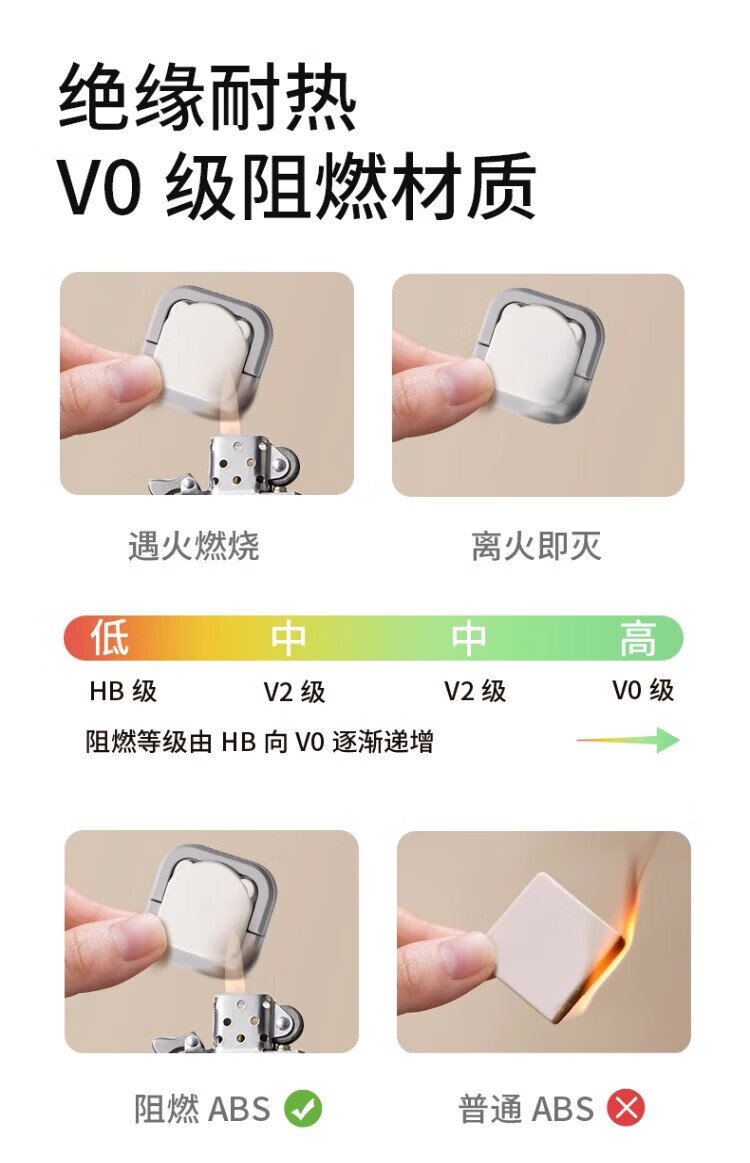 绝缘耐热
V0 级阻燃材质

遇火燃烧

离火即灭

低 中 中 高

HB 级 V2 级 V2 级 V0 级

阻燃等级由 HB 向 V0 逐渐递增

阻燃 ABS

普通 ABS