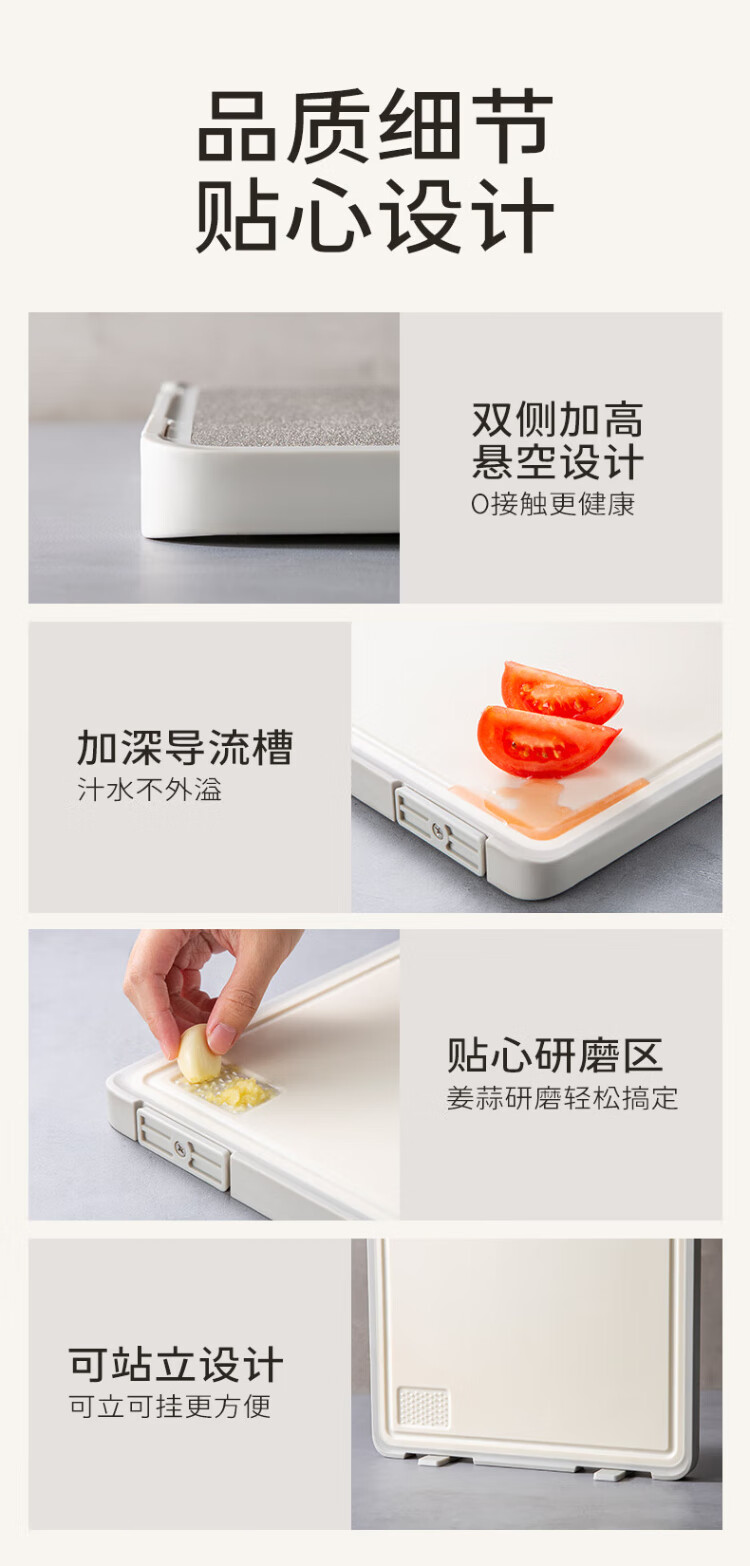 品质细节
贴心设计

双侧加高
悬空设计
0接触更健康

加深导流槽
汁水不外溢

贴心研磨区
姜蒜研磨轻松搞定

可站立设计
可立可挂更方便