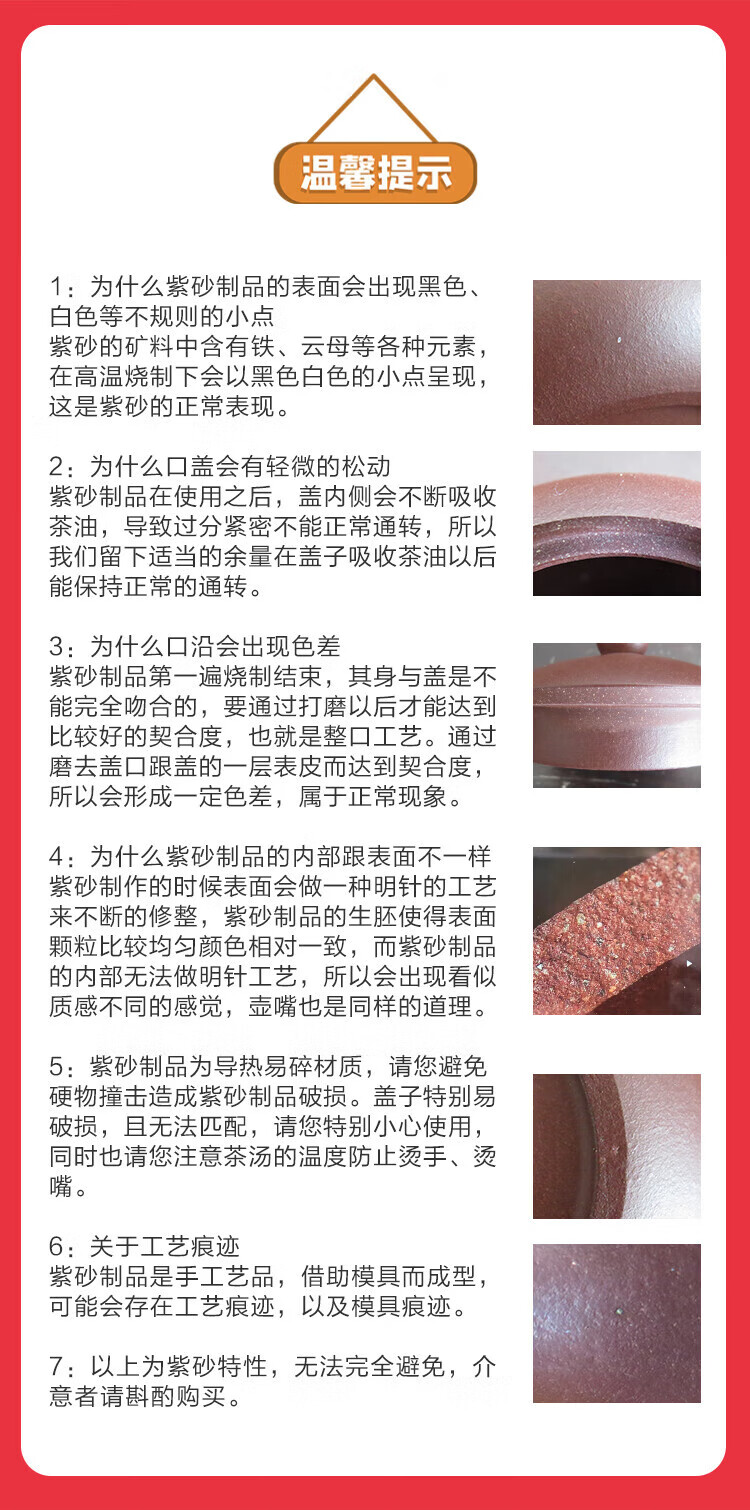 温馨提示

1：为什么紫砂制品的表面会出现黑色、白色等不规则的小点
紫砂的矿料中含有铁、云母等各种元素，在高温烧制下会以黑色白色的小点呈现，这是紫砂的正常表现。

2：为什么口盖会有轻微的松动
紫砂制品在使用之后，盖内侧会不断吸收茶油，导致过分紧密不能正常通转，所以我们留下适当的余量在盖子吸收茶油以后能保持正常的通转。

3：为什么口沿会出现色差
紫砂制品第一遍烧制结束，其身与盖是不能完全吻合的，要通过打磨以后才能达到比较好的契合度，也就是整口工艺。通过磨去盖口跟盖的一层表皮而达到契合度，所以会形成一定色差，属于正常现象。

4：为什么紫砂制品的内部跟表面不一样
紫砂制作的时候表面会做一种明针的工艺来不断的修整，紫砂制品的生胚使得表面颗粒比较均匀颜色相对一致，而紫砂制品的内部无法做明针工艺，所以会出现看似质感不同的感觉，壶嘴也是同样的道理。

5：紫砂制品为导热易碎材质，请您避免硬物撞击造成紫砂制品破损。盖子特别易破损，且无法匹配，请您特别小心使用，同时也请您注意茶汤的温度防止烫手、烫嘴。

6：关于工艺痕迹
紫砂制品是手工艺品，借助模具而成型，可能会存在工艺痕迹，以及模具痕迹。

7：以上为紫砂特性，无法完全避免，介意者请斟酌购买。