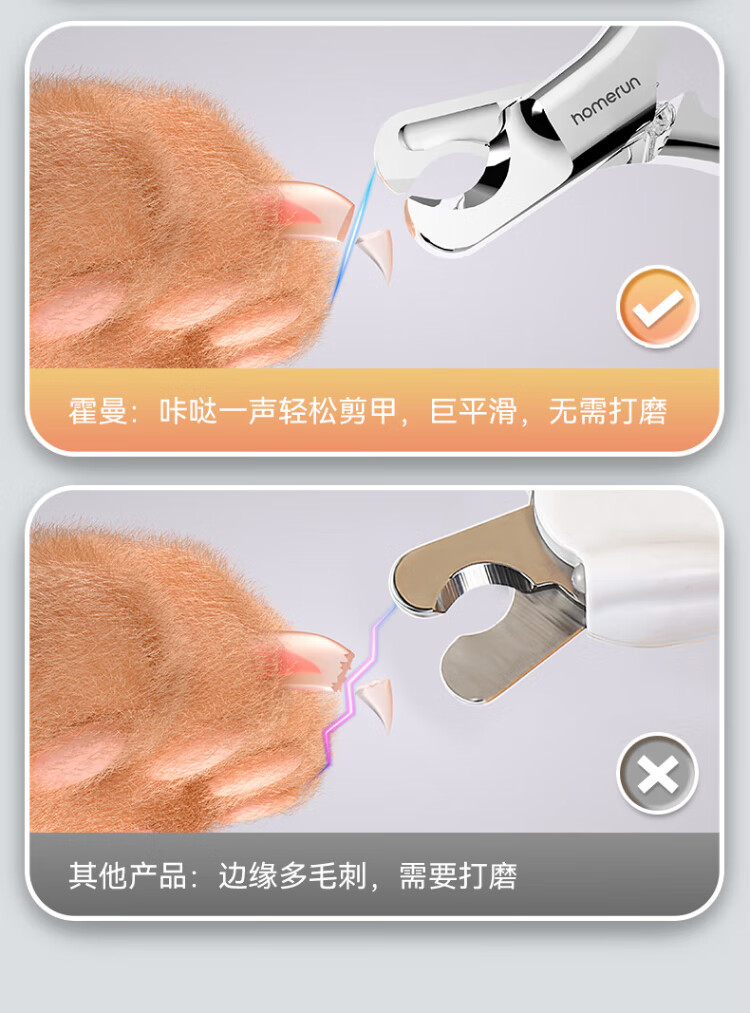 homerun

霍曼：咔哒一声轻松剪甲，巨平滑，无需打磨

其他产品：边缘多毛刺，需要打磨