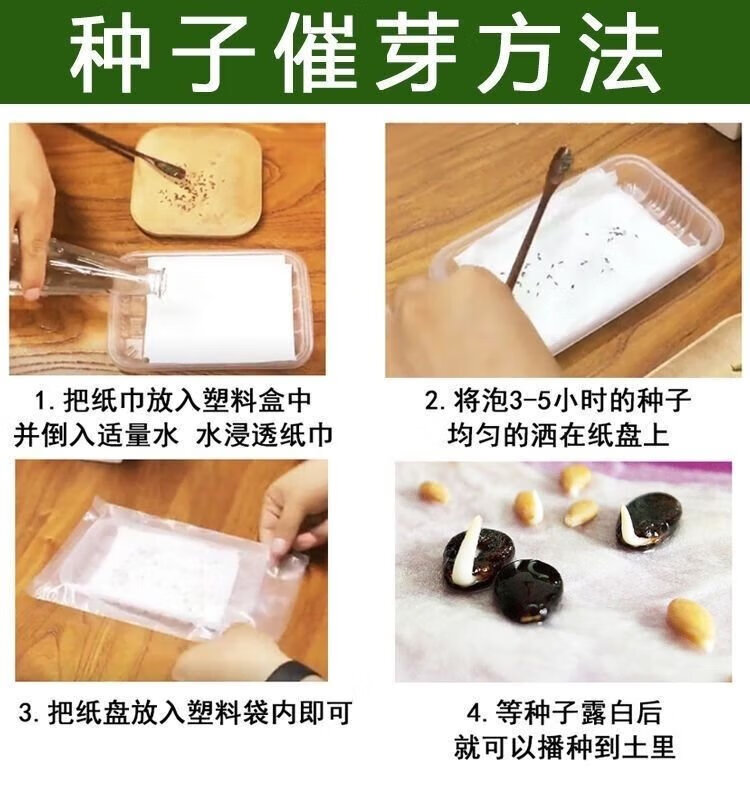 种子催芽方法

1. 把纸巾放入塑料盒中
并倒入适量水 水浸透纸巾

2. 将泡3-5小时的种子
均匀的洒在纸盘上

3. 把纸盘放入塑料袋内即可

4. 等种子露白后
就可以播种到土里