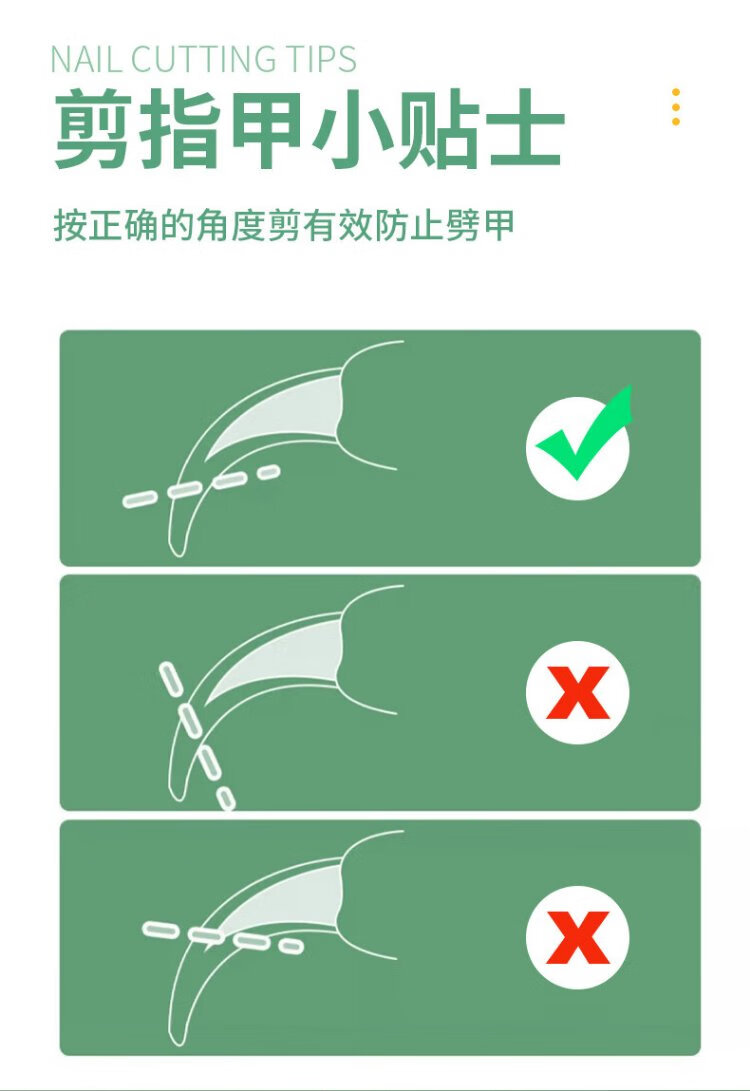 NAIL CUTTING TIPS

剪指甲小贴士

按正确的角度剪有效防止劈甲