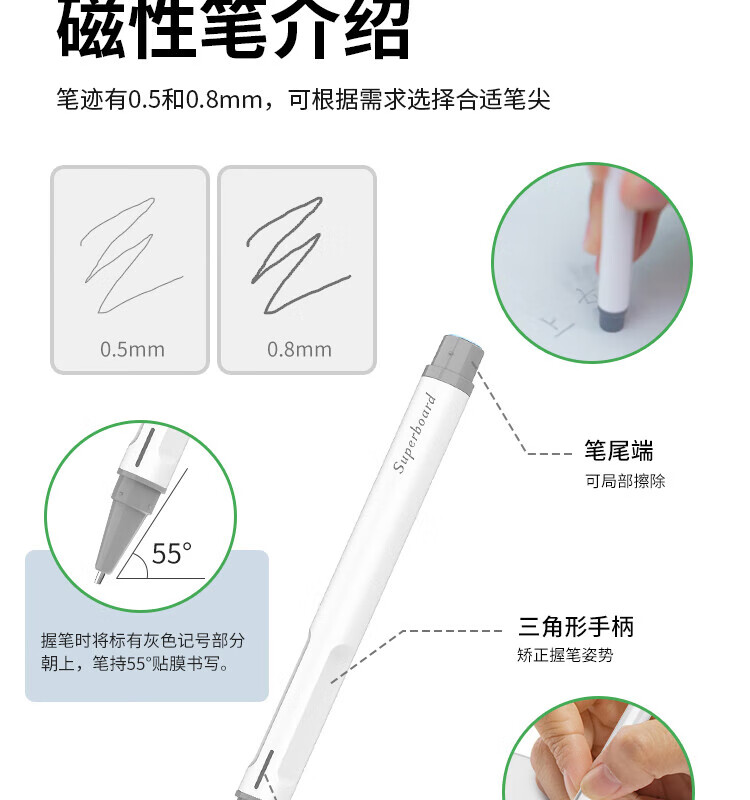 磁性笔介绍

笔迹有0.5和0.8mm，可根据需求选择合适笔尖

0.5mm

0.8mm

Superboard

笔尾端
可局部擦除

55°

握笔时将标有灰色记号部分朝上，笔持55°贴膜书写。

三角形手柄
矫正握笔姿势