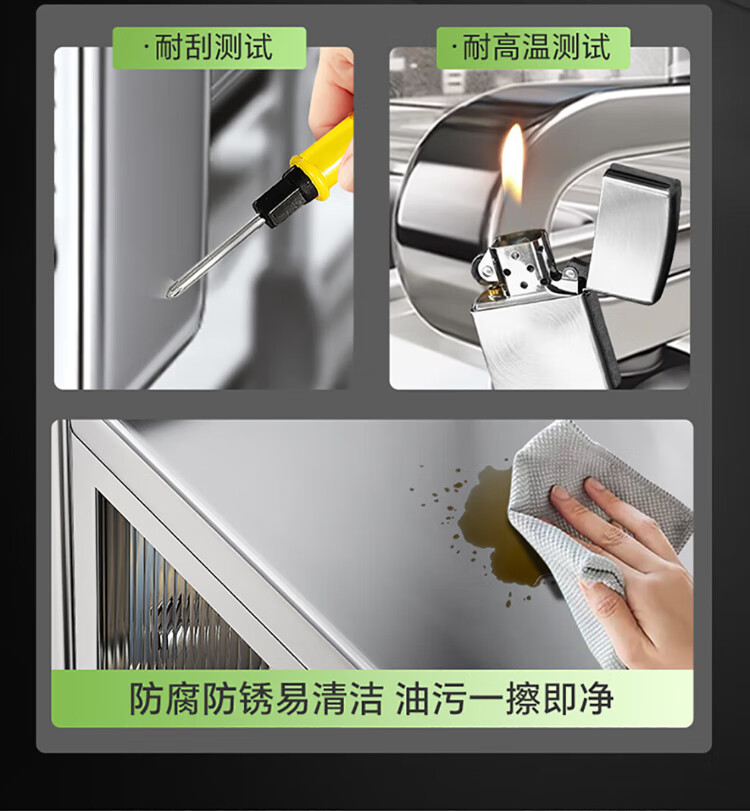 ·耐刮测试

·耐高温测试

防腐防锈易清洁 油污一擦即净