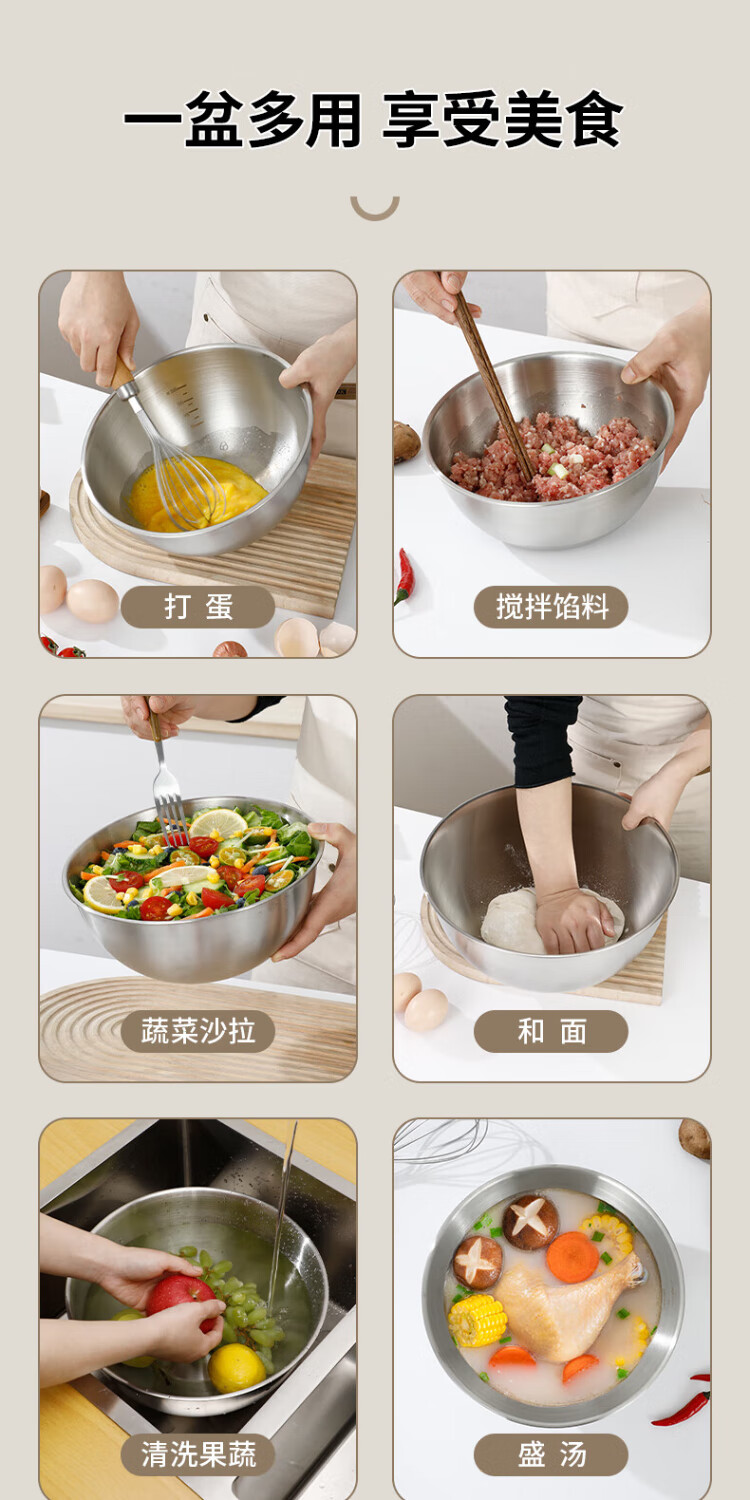 一盆多用 享受美食

打 蛋

搅拌馅料

蔬菜沙拉

和 面

清洗果蔬

盛 汤