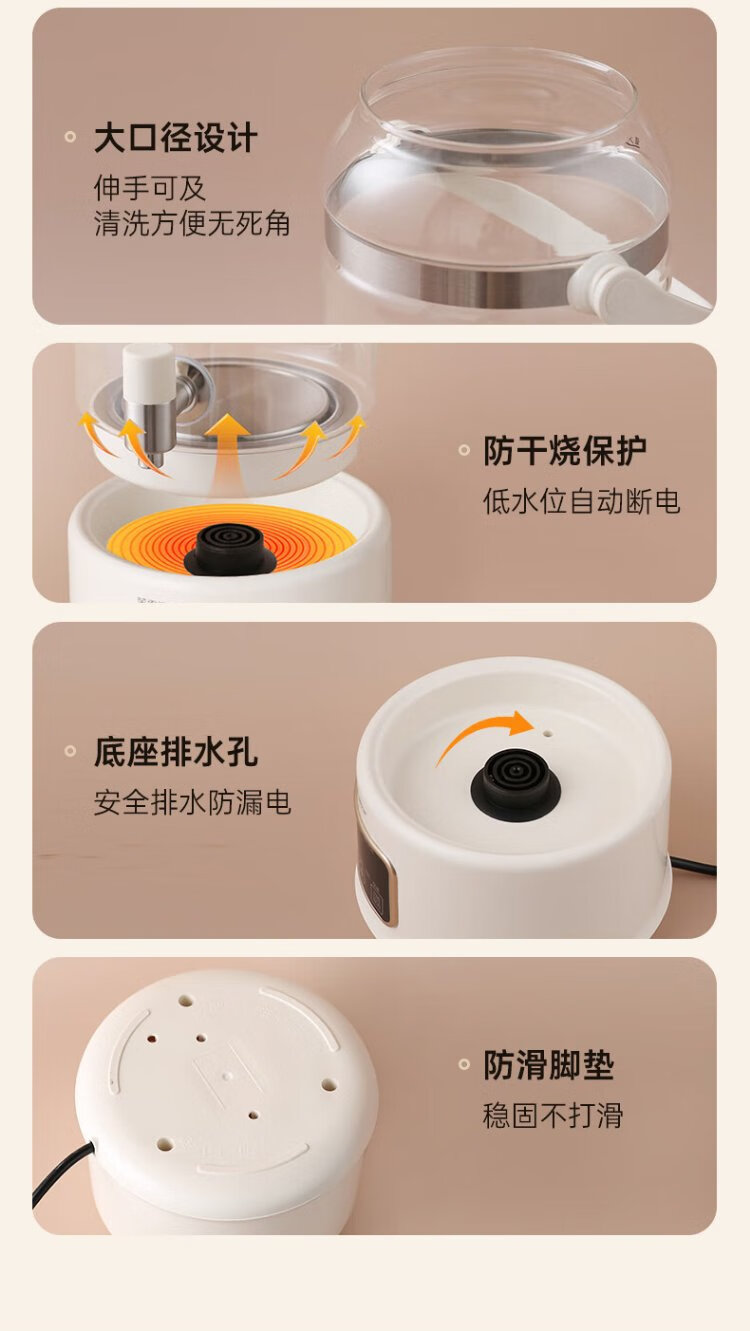 大口径设计
伸手可及
清洗方便无死角

防干烧保护
低水位自动断电

底座排水孔
安全排水防漏电

防滑脚垫
稳固不打滑