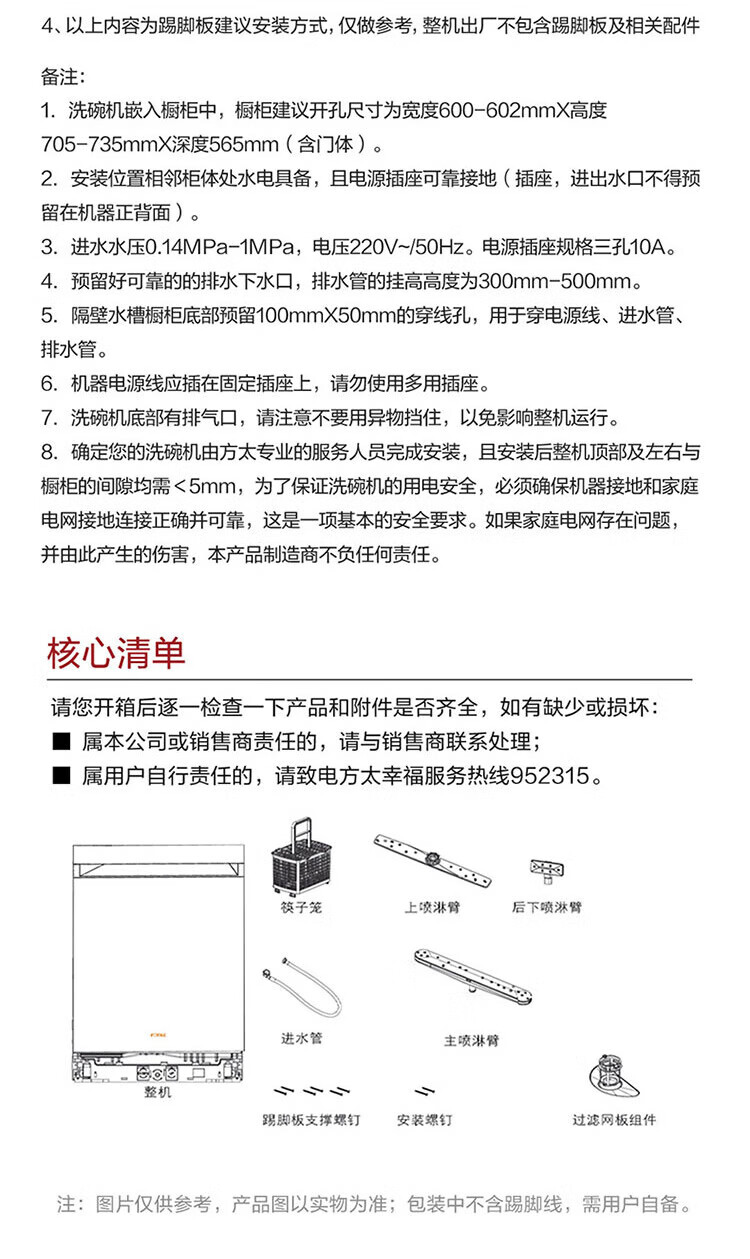 4、以上内容为踢脚板建议安装方式，仅做参考，整机出厂不包含踢脚板及相关配件

备注：
1. 洗碗机嵌入橱柜中，橱柜建议开孔尺寸为宽度600-602mmX高度705-735mmX深度565mm（含门体）。
2. 安装位置相邻柜体处水电具备，且电源插座可靠接地（插座，进出水口不得预留在机器正背面）。
3. 进水水压0.14MPa-1MPa，电压220V~/50Hz。电源插座规格三孔10A。
4. 预留好可靠的的排水下水口，排水管的挂高高度为300mm-500mm。
5. 隔壁水槽橱柜底部预留100mmX50mm的穿线孔，用于穿电源线、进水管、排水管。
6. 机器电源线应插在固定插座上，请勿使用多用插座。
7. 洗碗机底部有排气口，请注意不要用异物挡住，以免影响整机运行。
8. 确定您的洗碗机由方太专业的服务人员完成安装，且安装后整机顶部及左右与橱柜的间隙均需<5mm，为了保证洗碗机的用电安全，必须确保机器接地和家庭电网接地连接正确并可靠，这是一项基本的安全要求。如果家庭电网存在问题，并由此产生的伤害，本产品制造商不负任何责任。

核心清单

请您开箱后逐一检查一下产品和附件是否齐全，如有缺少或损坏：
■ 属本公司或销售商责任的，请与销售商联系处理；
■ 属用户自行责任的，请致电方太幸福服务热线952315。

筷子笼
上喷淋臂
后下喷淋臂
进水管
主喷淋臂
整机
踢脚板支撑螺钉
安装螺钉
过滤网板组件

注：图片仅供参考，产品图以实物为准；包装中不含踢脚线，需用户自备。