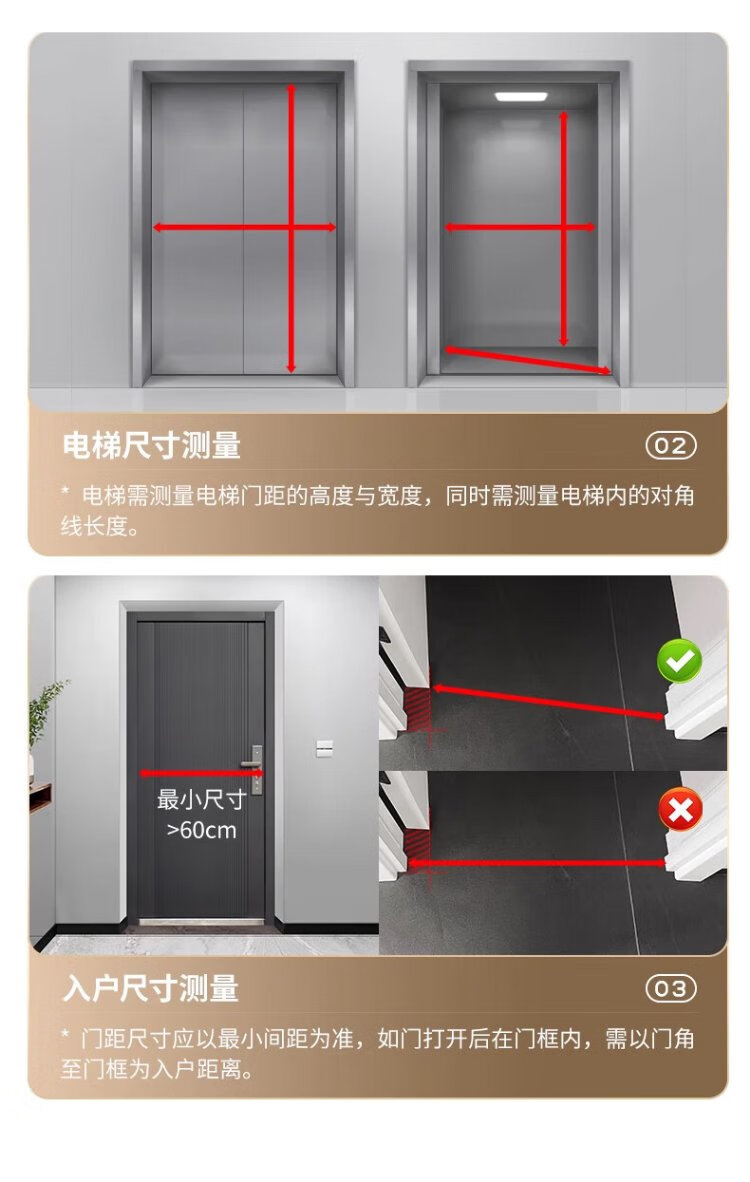 电梯尺寸测量

02

* 电梯需测量电梯门距的高度与宽度，同时需测量电梯内的对角线长度。

最小尺寸
>60cm

入户尺寸测量

03

* 门距尺寸应以最小间距为准，如门打开后在门框内，需以门角至门框为入户距离。