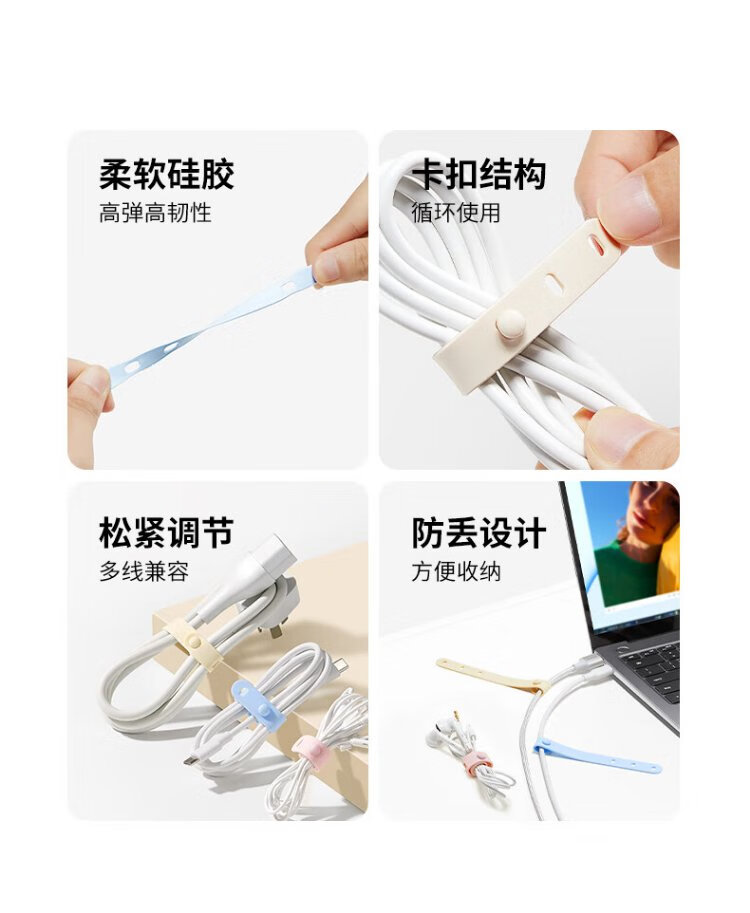 柔软硅胶
高弹高韧性

卡扣结构
循环使用

松紧调节
多线兼容

防丢设计
方便收纳