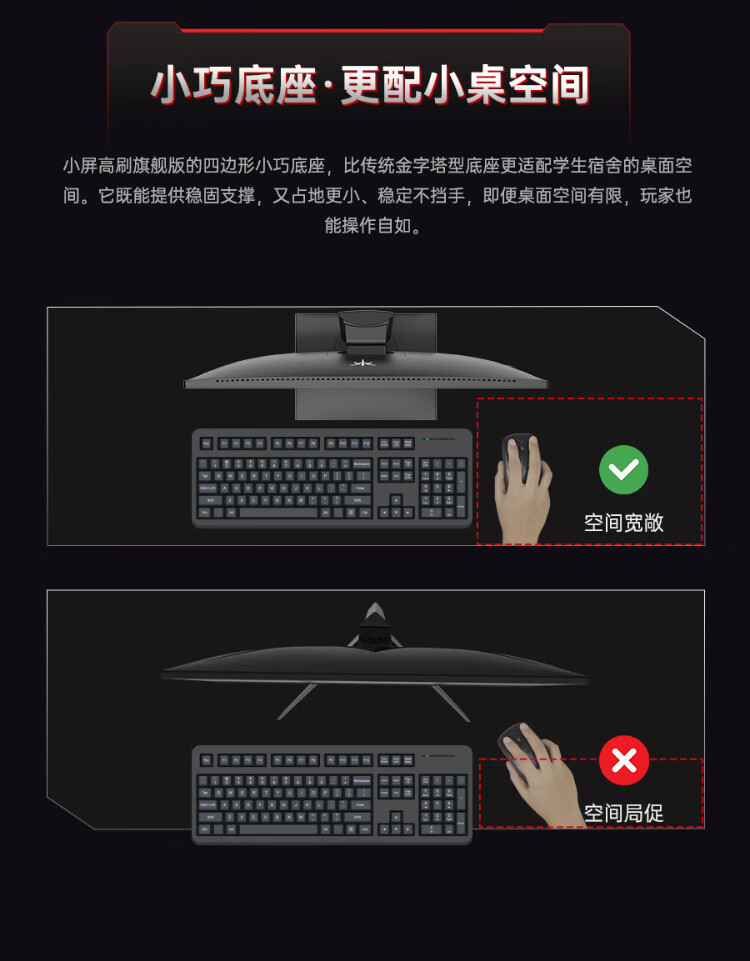 小巧底座·更配小桌空间

小屏高刷旗舰版的四边形小巧底座，比传统金字塔型底座更适配学生宿舍的桌面空间。它既能提供稳固支撑，又占地更小、稳定不挡手，即便桌面空间有限，玩家也能操作自如。

空间宽敞

空间局促