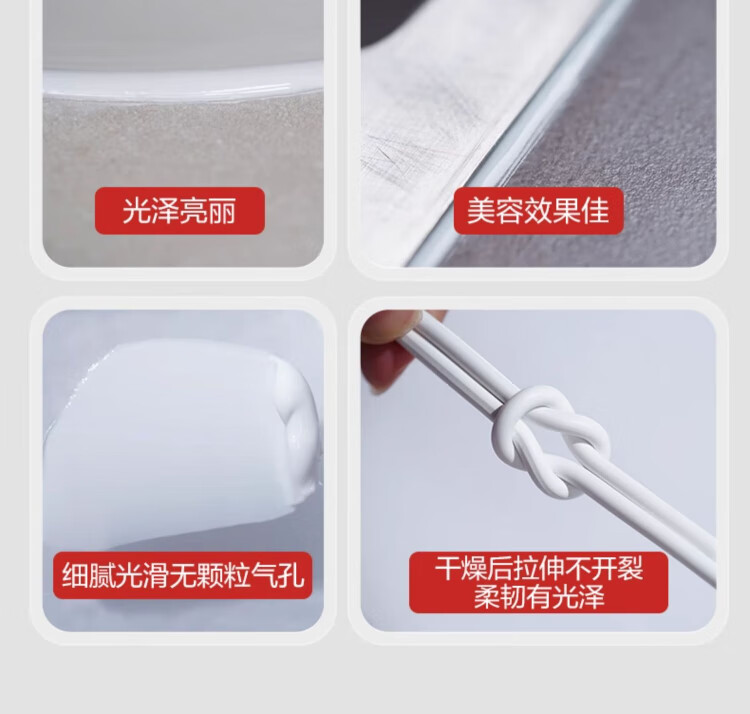 光泽亮丽

美容效果佳

细腻光滑无颗粒气孔

干燥后拉伸不开裂
柔韧有光泽