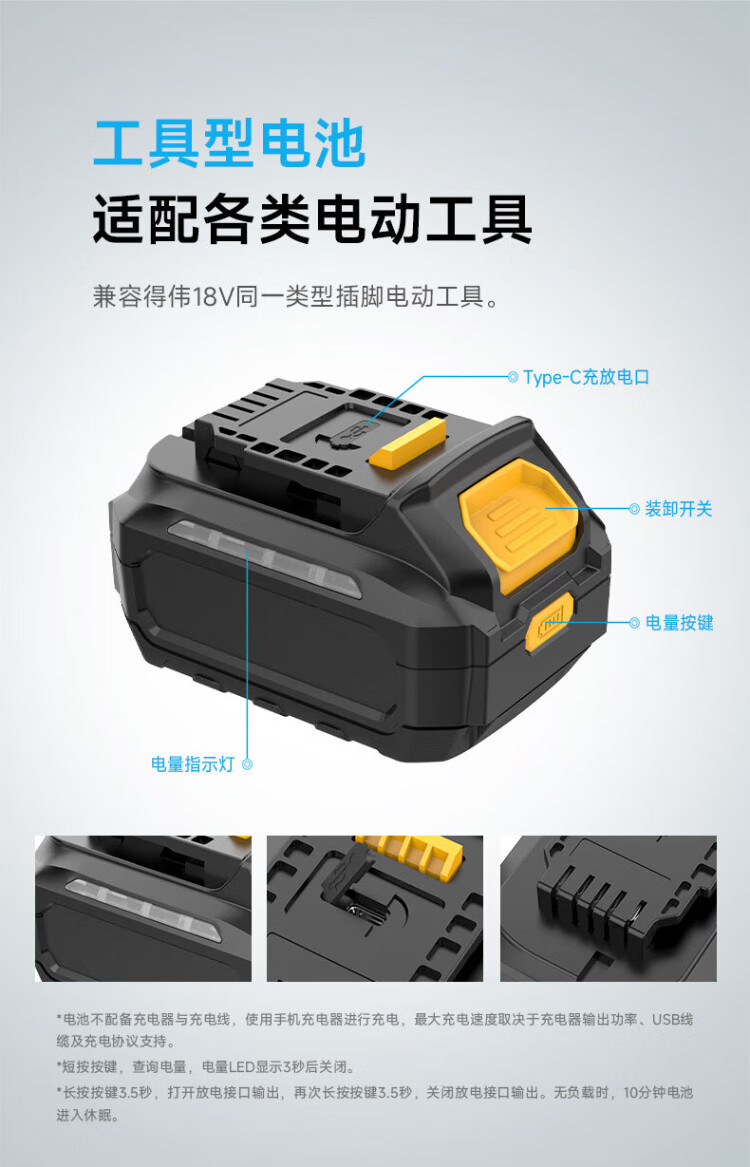 工具型电池
适配各类电动工具

兼容得伟18V同一类型插脚电动工具。

Type-C充放电口

装卸开关

电量按键

电量指示灯

*电池不配备充电器与充电线，使用手机充电器进行充电，最大充电速度取决于充电器输出功率、USB线缆及充电协议支持。

*短按按键，查询电量，电量LED显示3秒后关闭。

*长按按键3.5秒，打开放电接口输出，再次长按按键3.5秒，关闭放电接口输出。无负载时，10分钟电池进入休眠。