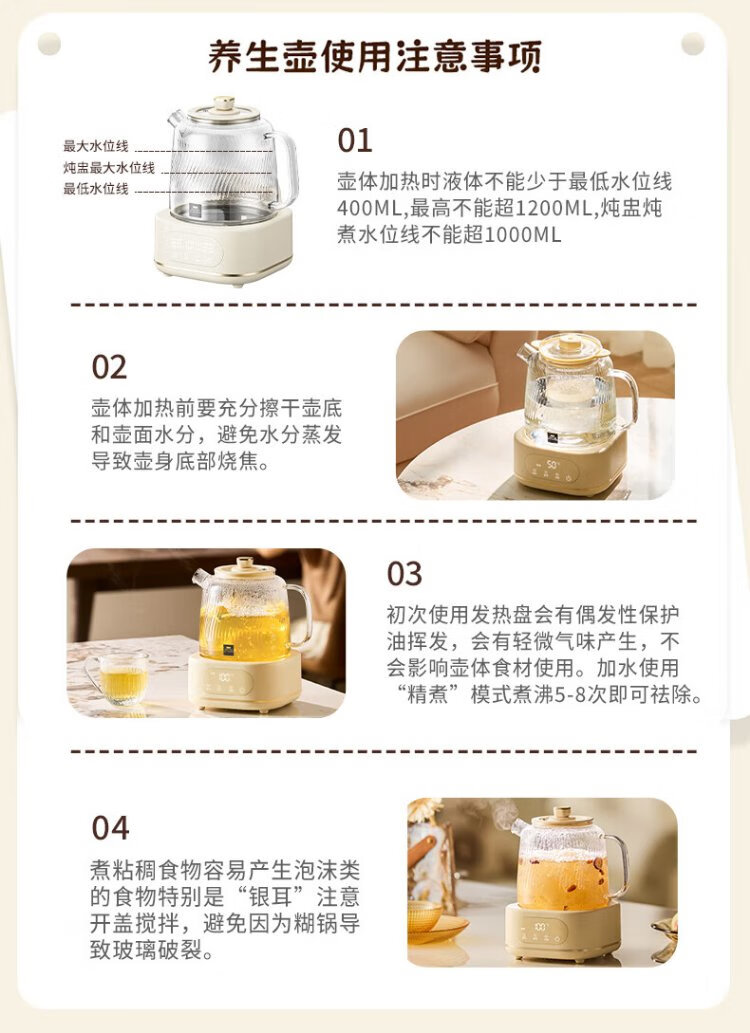 养生壶使用注意事项

最大水位线
炖盅最大水位线
最低水位线

01
壶体加热时液体不能少于最低水位线400ML,最高不能超1200ML,炖盅炖煮水位线不能超1000ML

02
壶体加热前要充分擦干壶底和壶面水分，避免水分蒸发导致壶身底部烧焦。

50°

03
初次使用发热盘会有偶发性保护油挥发，会有轻微气味产生，不会影响壶体食材使用。加水使用“精煮”模式煮沸5-8次即可祛除。

04
煮粘稠食物容易产生泡沫类的食物特别是“银耳”注意开盖搅拌，避免因为糊锅导致玻璃破裂。

100