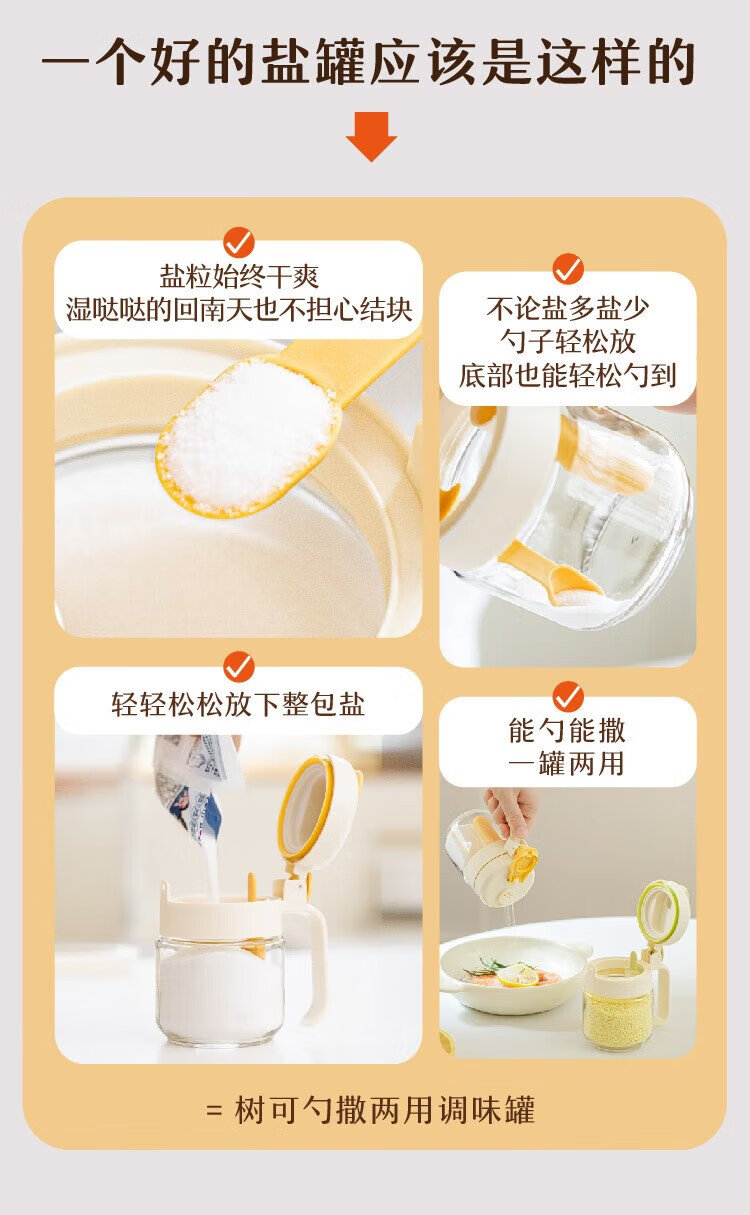 一个好的盐罐应该是这样的

盐粒始终干爽
湿哒哒的回南天也不担心结块

不论盐多盐少
勺子轻松放
底部也能轻松勺到

轻轻松松放下整包盐

能勺能撒
一罐两用

= 树可勺撒两用调味罐