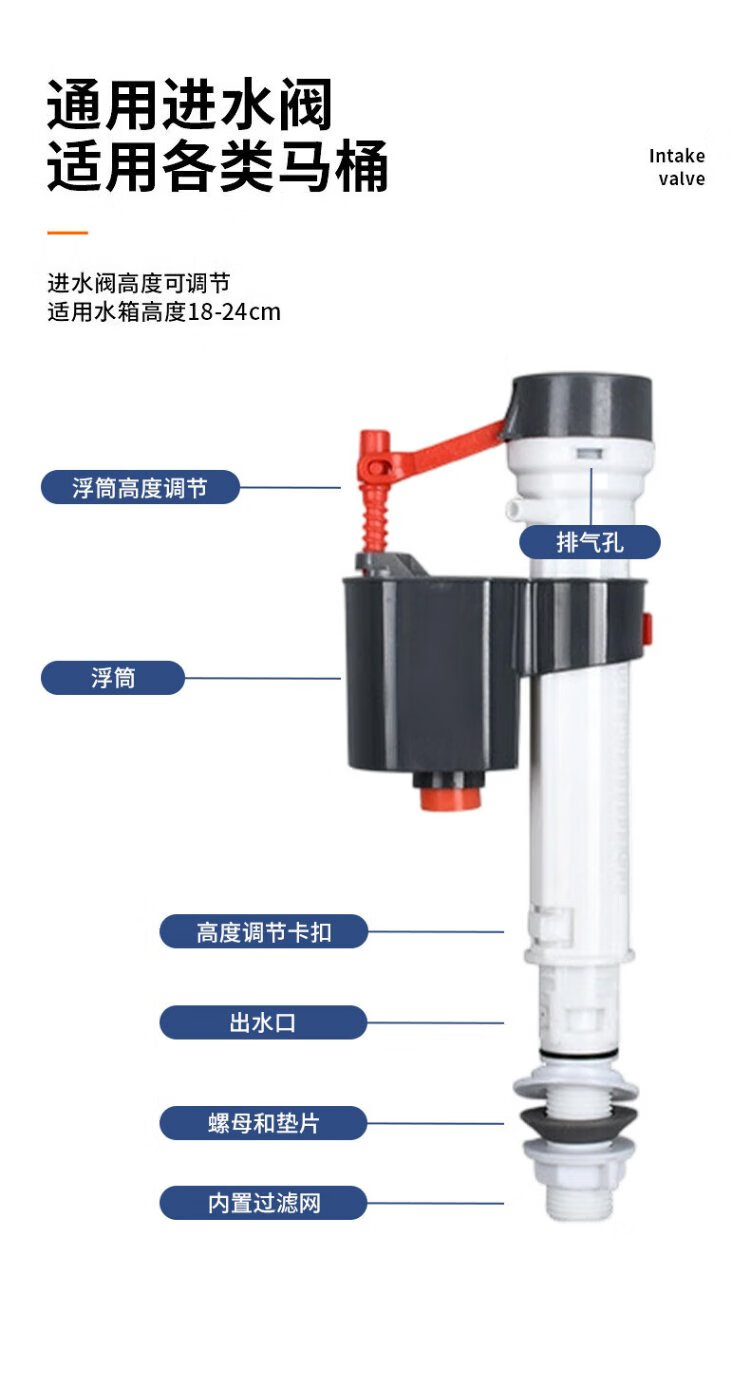 通用进水阀
适用各类马桶

Intake valve

进水阀高度可调节
适用水箱高度18-24cm

浮筒高度调节

排气孔

浮筒

高度调节卡扣

出水口

螺母和垫片

内置过滤网