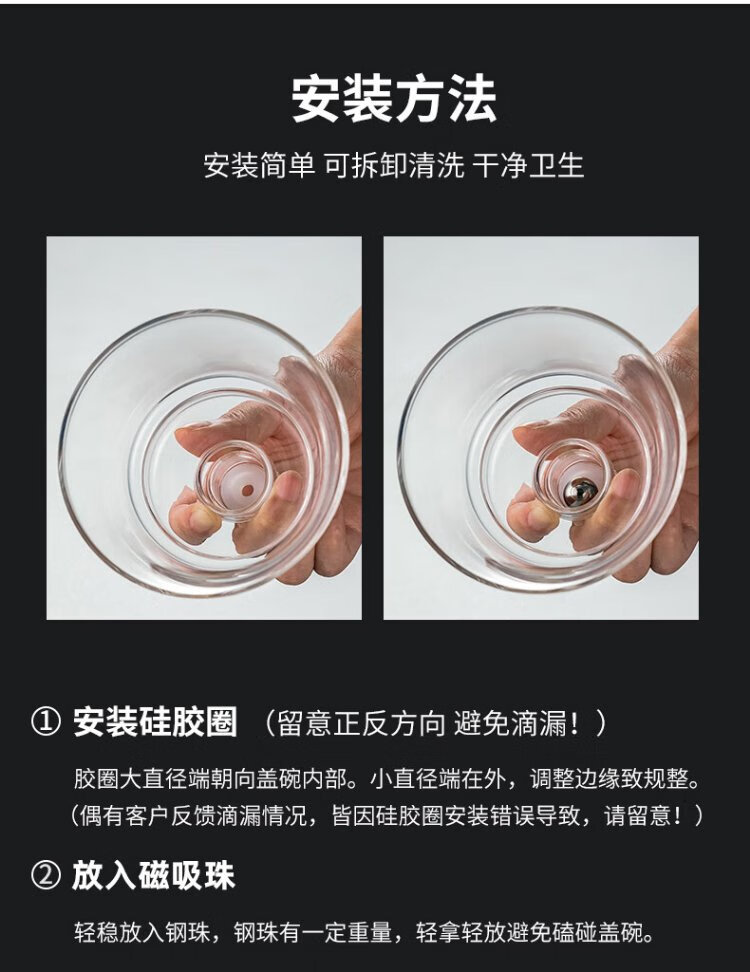 安装方法

安装简单 可拆卸清洗 干净卫生

① 安装硅胶圈 （留意正反方向 避免滴漏！）

胶圈大直径端朝向盖碗内部。小直径端在外，调整边缘致规整。
（偶有客户反馈滴漏情况，皆因硅胶圈安装错误导致，请留意！）

② 放入磁吸珠

轻稳放入钢珠，钢珠有一定重量，轻拿轻放避免磕碰盖碗。