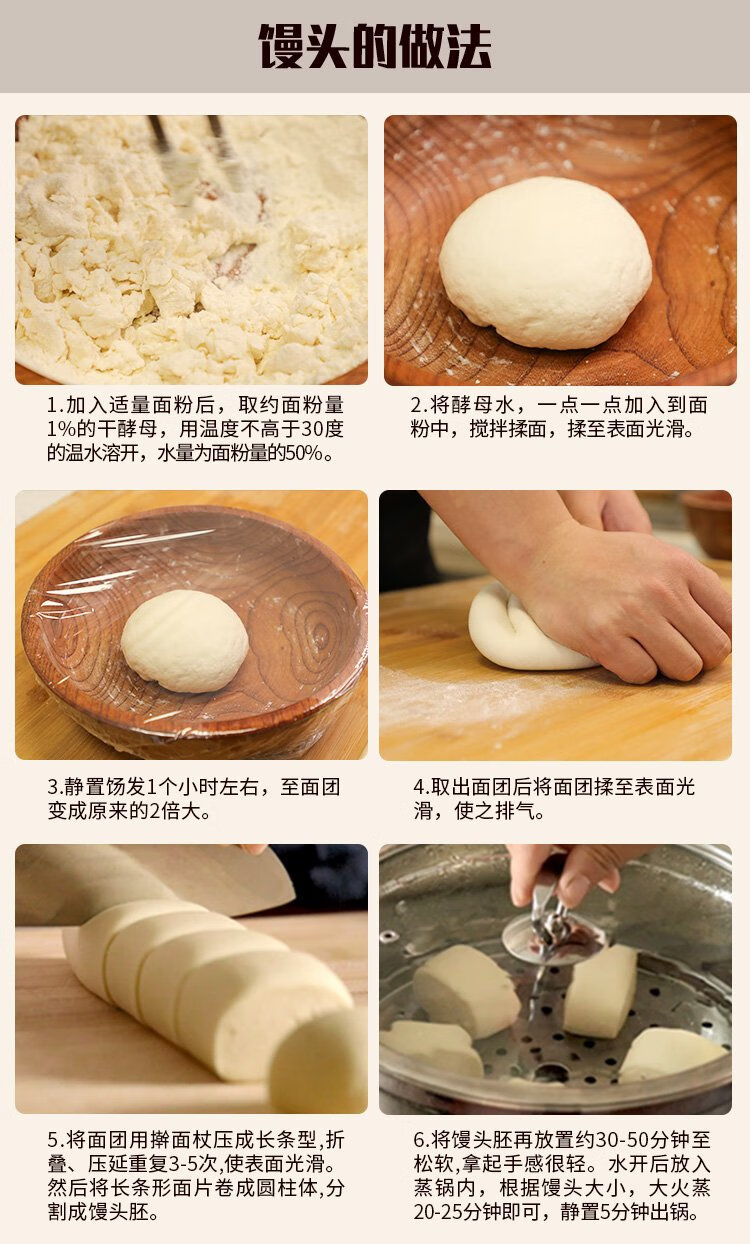 馒头的做法

1.加入适量面粉后，取约面粉量1%的干酵母，用温度不高于30度的温水溶开，水量为面粉量的50%。

2.将酵母水，一点一点加入到面粉中，搅拌揉面，揉至表面光滑。

3.静置饧发1个小时左右，至面团变成原来的2倍大。

4.取出面团后将面团揉至表面光滑，使之排气。

5.将面团用擀面杖压成长条型,折叠、压延重复3-5次,使表面光滑。然后将长条形面片卷成圆柱体,分割成馒头胚。

6.将馒头胚再放置约30-50分钟至松软,拿起手感很轻。水开后放入蒸锅内，根据馒头大小，大火蒸20-25分钟即可，静置5分钟出锅。