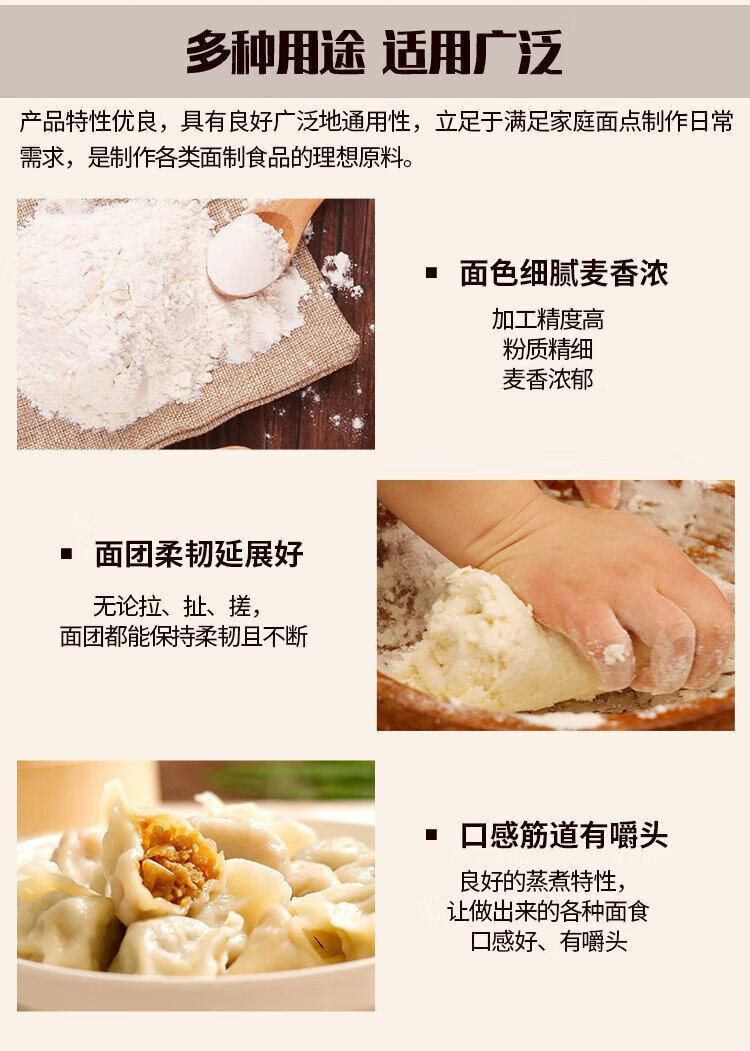 多种用途 适用广泛

产品特性优良，具有良好广泛地通用性，立足于满足家庭面点制作日常需求，是制作各类面制食品的理想原料。

▪ 面色细腻麦香浓

加工精度高
粉质精细
麦香浓郁

▪ 面团柔韧延展好

无论拉、扯、搓，
面团都能保持柔韧且不断

▪ 口感筋道有嚼头

良好的蒸煮特性，
让做出来的各种面食
口感好、有嚼头