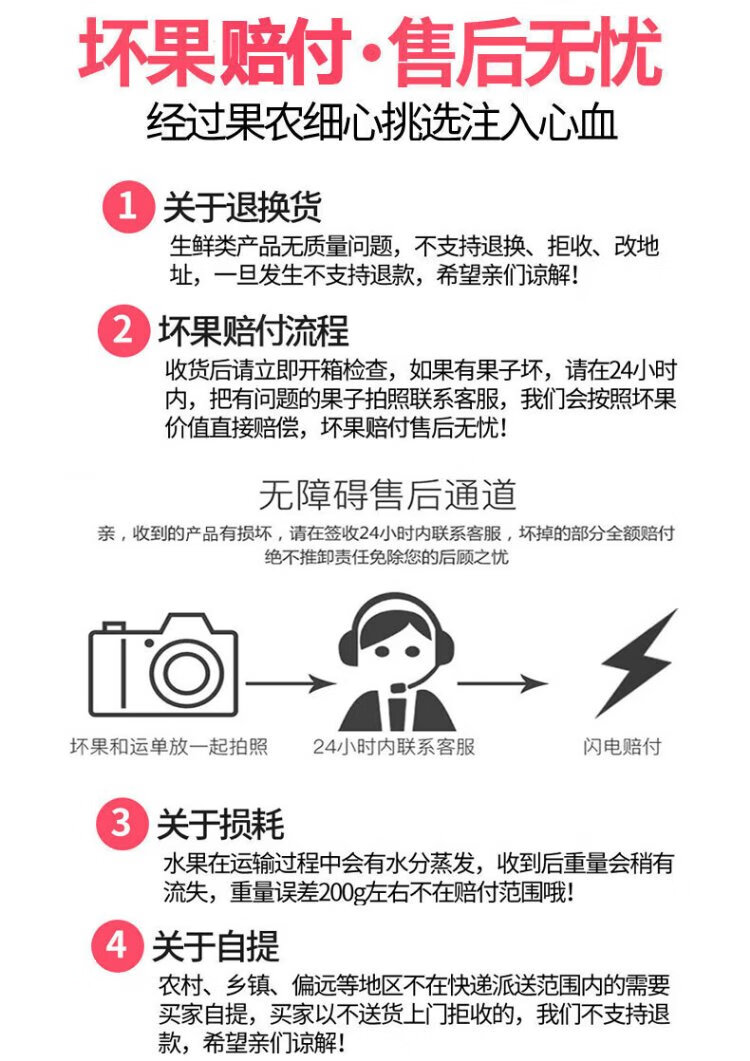 坏果赔付·售后无忧
经过果农细心挑选注入心血

1 关于退换货
生鲜类产品无质量问题，不支持退换、拒收、改地址，一旦发生不支持退款，希望亲们谅解！

2 坏果赔付流程
收货后请立即开箱检查，如果有果子坏，请在24小时内，把有问题的果子拍照联系客服，我们会按照坏果价值直接赔偿，坏果赔付售后无忧！

无障碍售后通道
亲，收到的产品有损坏，请在签收24小时内联系客服，坏掉的部分全额赔付
绝不推卸责任免除您的后顾之忧

坏果和运单放一起拍照
24小时内联系客服
闪电赔付

3 关于损耗
水果在运输过程中会有水分蒸发，收到后重量会稍有流失，重量误差200g左右不在赔付范围哦！

4 关于自提
农村、乡镇、偏远等地区不在快递派送范围内的需要买家自提，买家以不送货上门拒收的，我们不支持退款，希望亲们谅解！