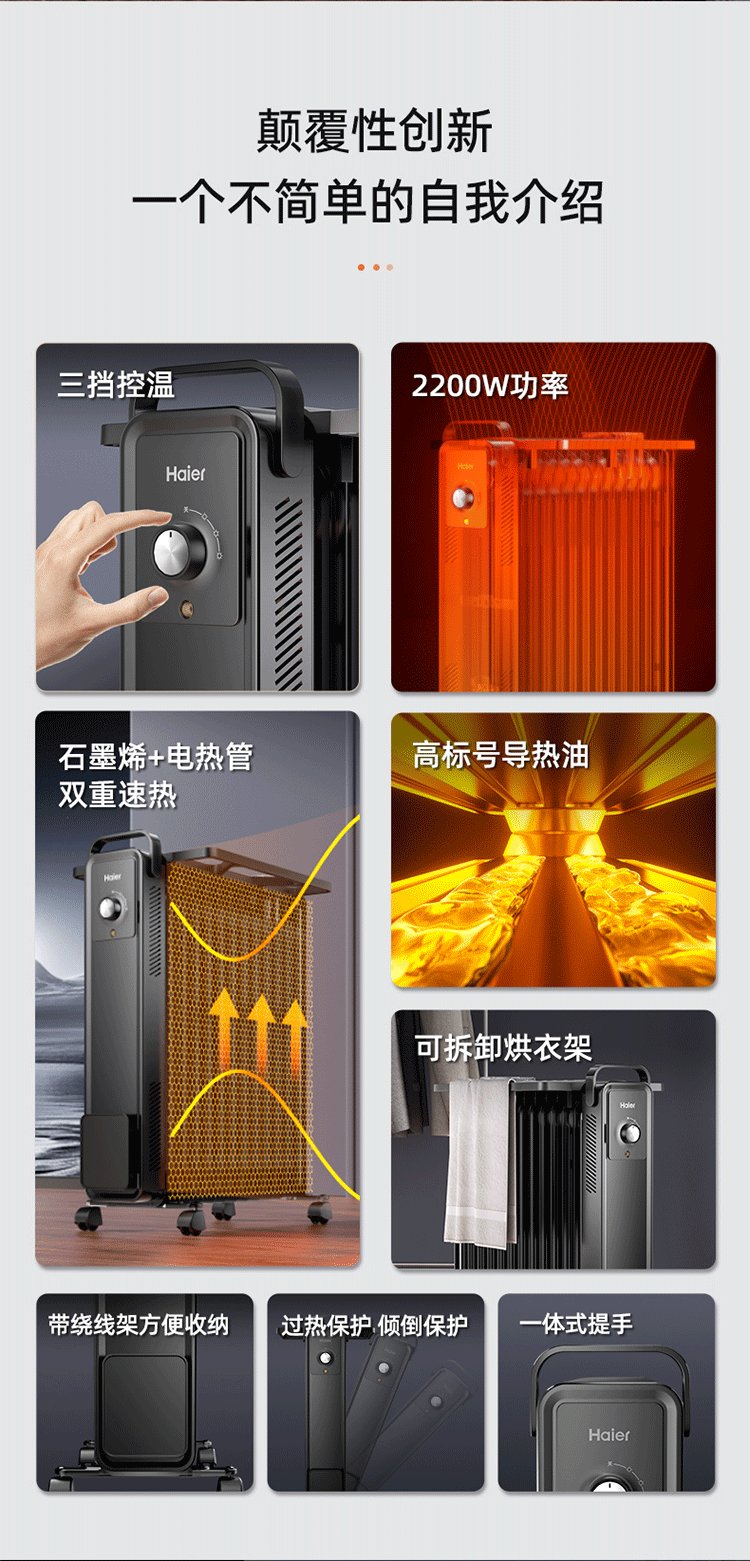 颠覆性创新
一个不简单的自我介绍

三挡控温

Haier

2200W功率

Haier

石墨烯+电热管
双重速热

Haier

高标号导热油

可拆卸烘衣架

Haier

带绕线架方便收纳

过热保护 倾倒保护

一体式提手

Haier