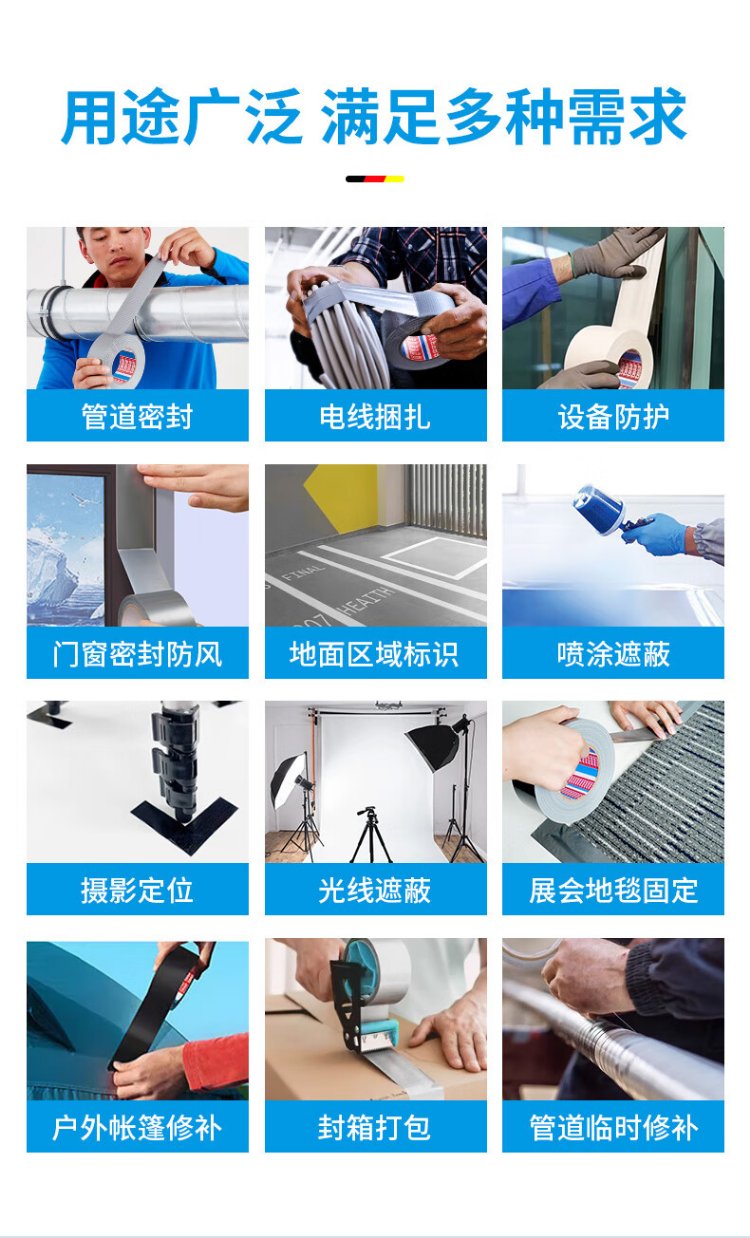 用途广泛 满足多种需求

管道密封

电线捆扎

设备防护

门窗密封防风

FINAL
HEALTH
地面区域标识

喷涂遮蔽

摄影定位

光线遮蔽

展会地毯固定

户外帐篷修补

封箱打包

管道临时修补