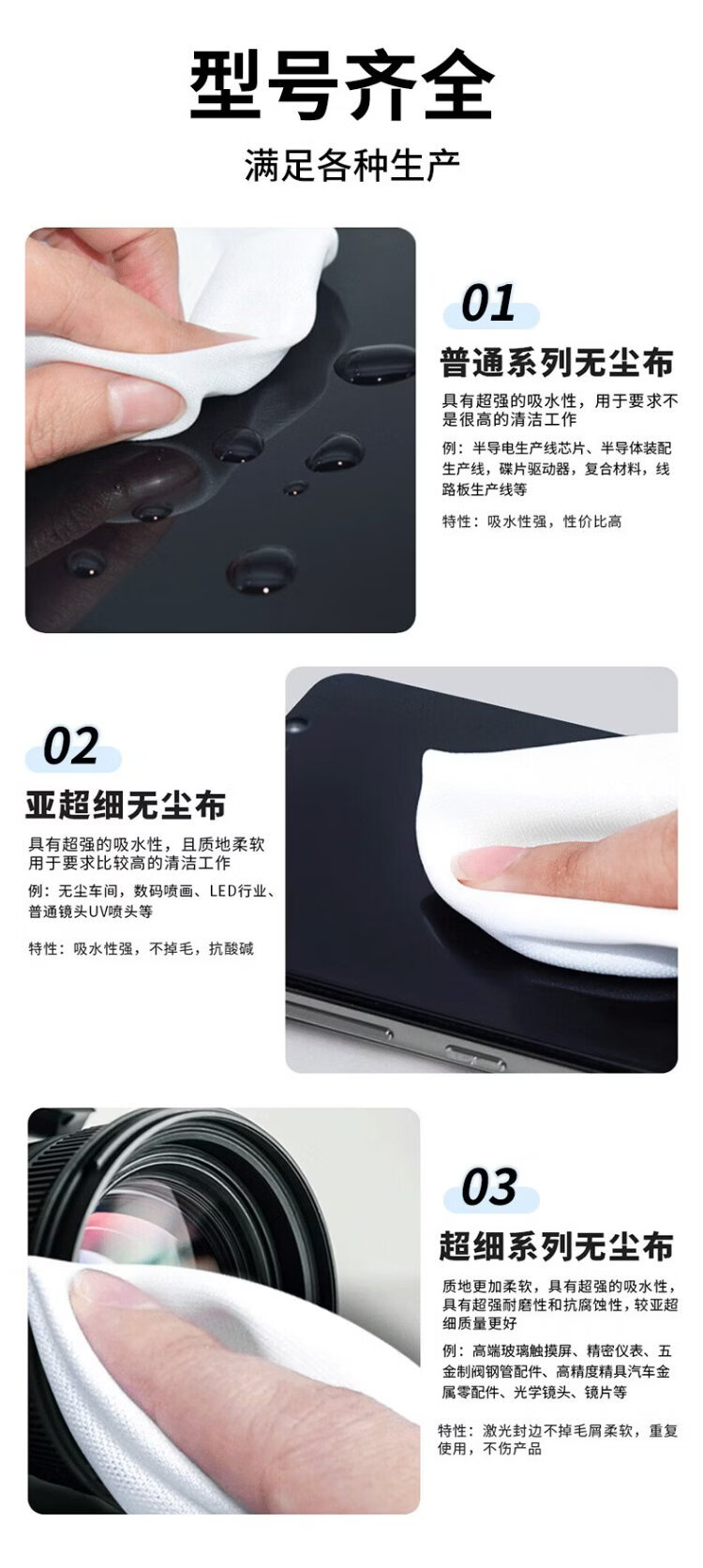 型号齐全

满足各种生产

01

普通系列无尘布

具有超强的吸水性，用于要求不是很高的清洁工作

例：半导电生产线芯片、半导体装配生产线，碟片驱动器，复合材料，线路板生产线等

特性：吸水性强，性价比高

02

亚超细无尘布

具有超强的吸水性，且质地柔软用于要求比较高的清洁工作

例：无尘车间，数码喷画、LED行业、普通镜头UV喷头等

特性：吸水性强，不掉毛，抗酸碱

03

超细系列无尘布

质地更加柔软，具有超强的吸水性，具有超强耐磨性和抗腐蚀性，较亚超细质量更好

例：高端玻璃触摸屏、精密仪表、五金制阀钢管配件、高精度精具汽车金属零配件、光学镜头、镜片等

特性：激光封边不掉毛屑柔软，重复使用，不伤产品