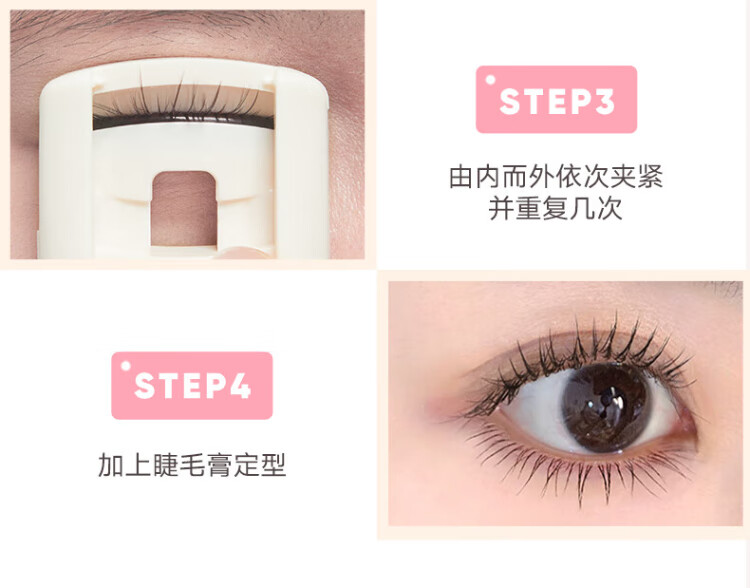 STEP3

由内而外依次夹紧
并重复几次

STEP4

加上睫毛膏定型