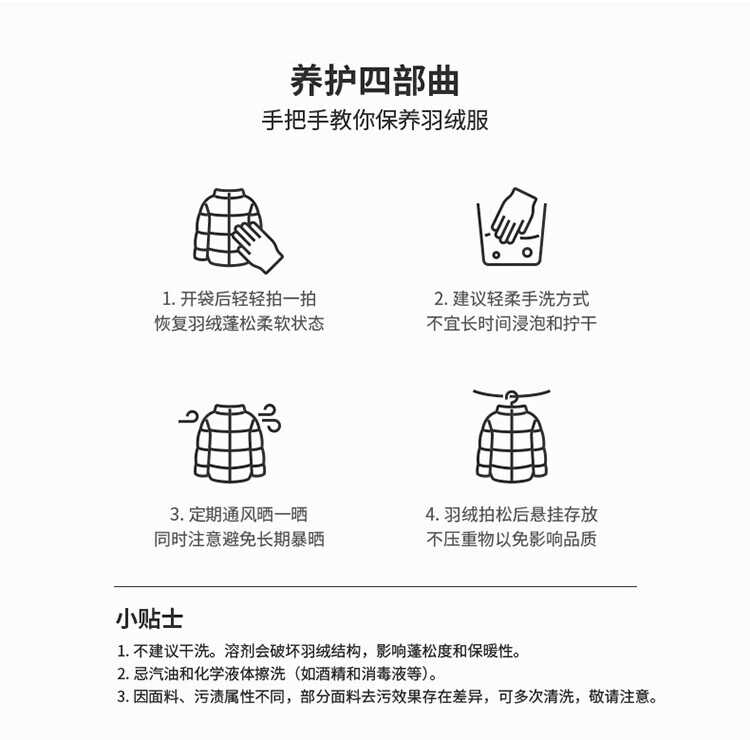 养护四部曲
手把手教你保养羽绒服

1. 开袋后轻轻拍一拍
恢复羽绒蓬松柔软状态

2. 建议轻柔手洗方式
不宜长时间浸泡和拧干

3. 定期通风晒一晒
同时注意避免长期暴晒

4. 羽绒拍松后悬挂存放
不压重物以免影响品质

小贴士
1. 不建议干洗。溶剂会破坏羽绒结构，影响蓬松度和保暖性。
2. 忌汽油和化学液体擦洗（如酒精和消毒液等）。
3. 因面料、污渍属性不同，部分面料去污效果存在差异，可多次清洗，敬请注意。