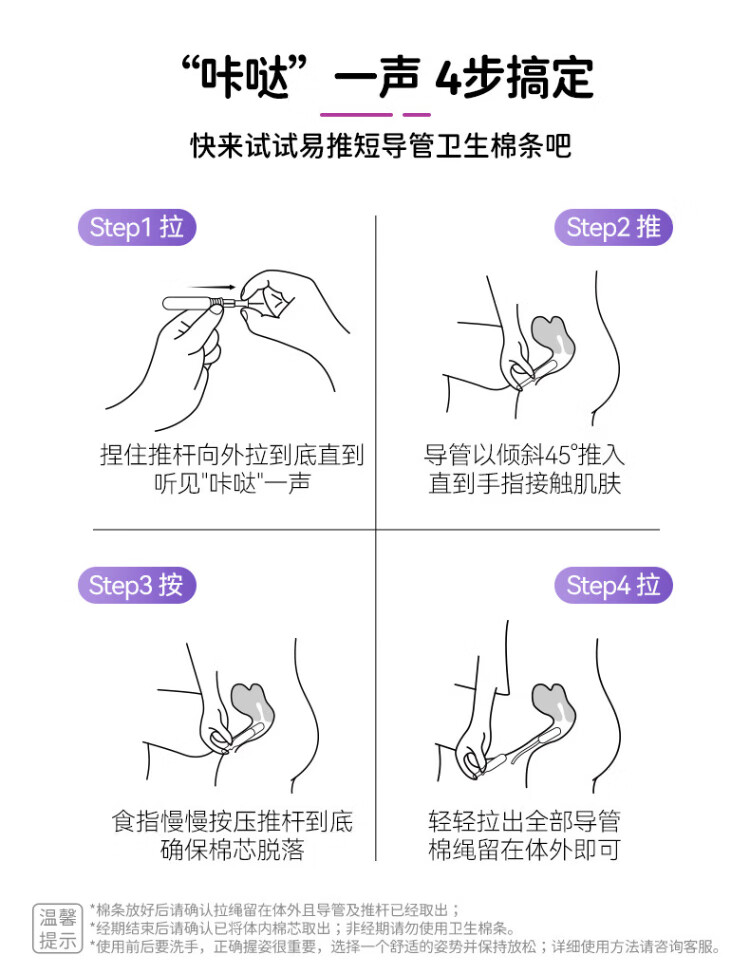 “咔哒”一声 4步搞定

快来试试易推短导管卫生棉条吧

Step1 拉

捏住推杆向外拉到底直到听见"咔哒"一声

Step2 推

导管以倾斜45°推入直到手指接触肌肤

Step3 按

食指慢慢按压推杆到底确保棉芯脱落

Step4 拉

轻轻拉出全部导管棉绳留在体外即可

温馨提示

*棉条放好后请确认拉绳留在体外且导管及推杆已经取出；
*经期结束后请确认已将体内棉芯取出；非经期请勿使用卫生棉条。
*使用前后要洗手，正确握姿很重要，选择一个舒适的姿势并保持放松；详细使用方法请咨询客服。