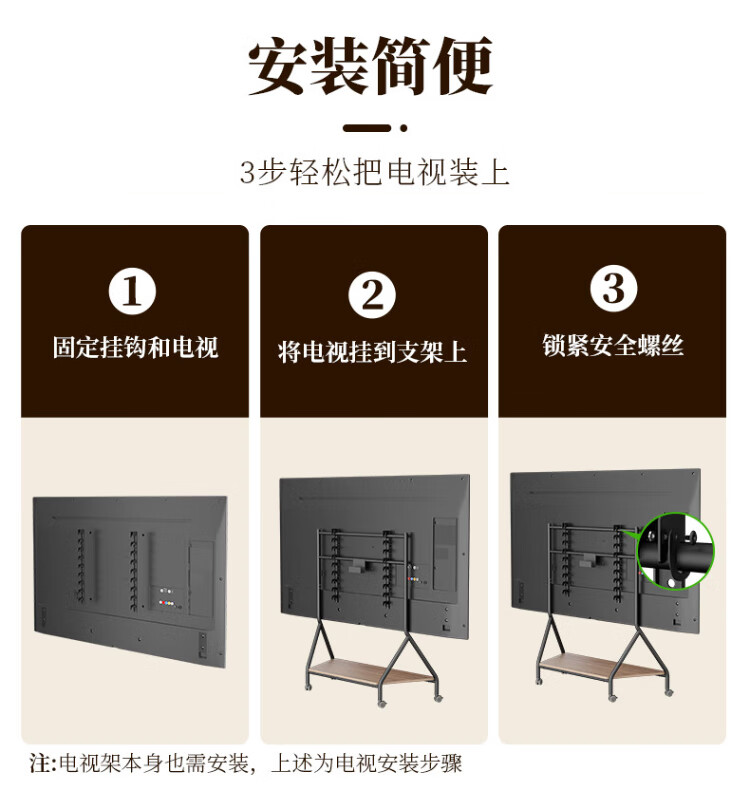 安装简便

3步轻松把电视装上

1
固定挂钩和电视

2
将电视挂到支架上

3
锁紧安全螺丝

注:电视架本身也需安装，上述为电视安装步骤