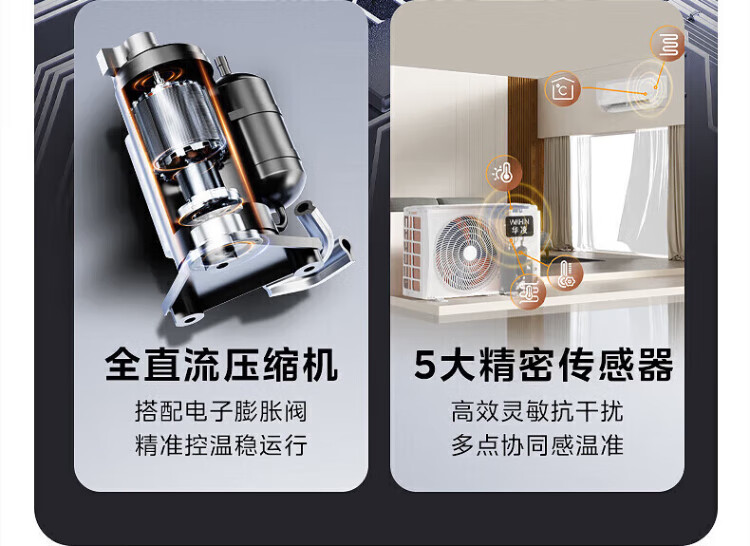 全直流压缩机

搭配电子膨胀阀
精准控温稳运行

WAHIN
华凌

5大精密传感器

高效灵敏抗干扰
多点协同感温准