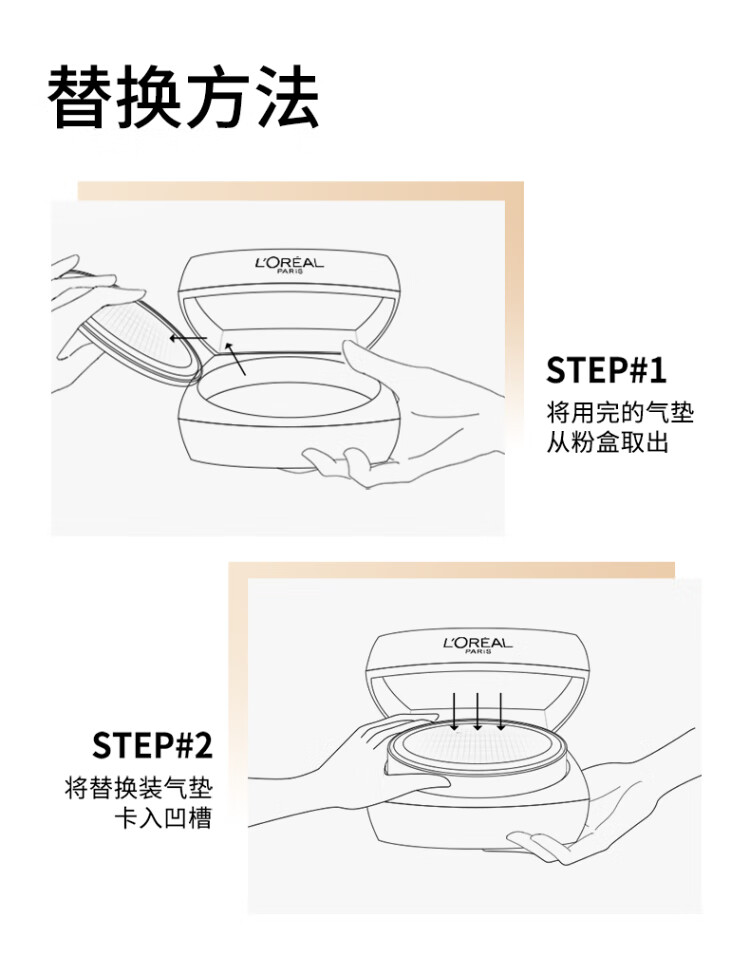 替换方法

L'ORÉAL
PARIS

STEP#1
将用完的气垫
从粉盒取出

L'ORÉAL
PARIS

STEP#2
将替换装气垫
卡入凹槽