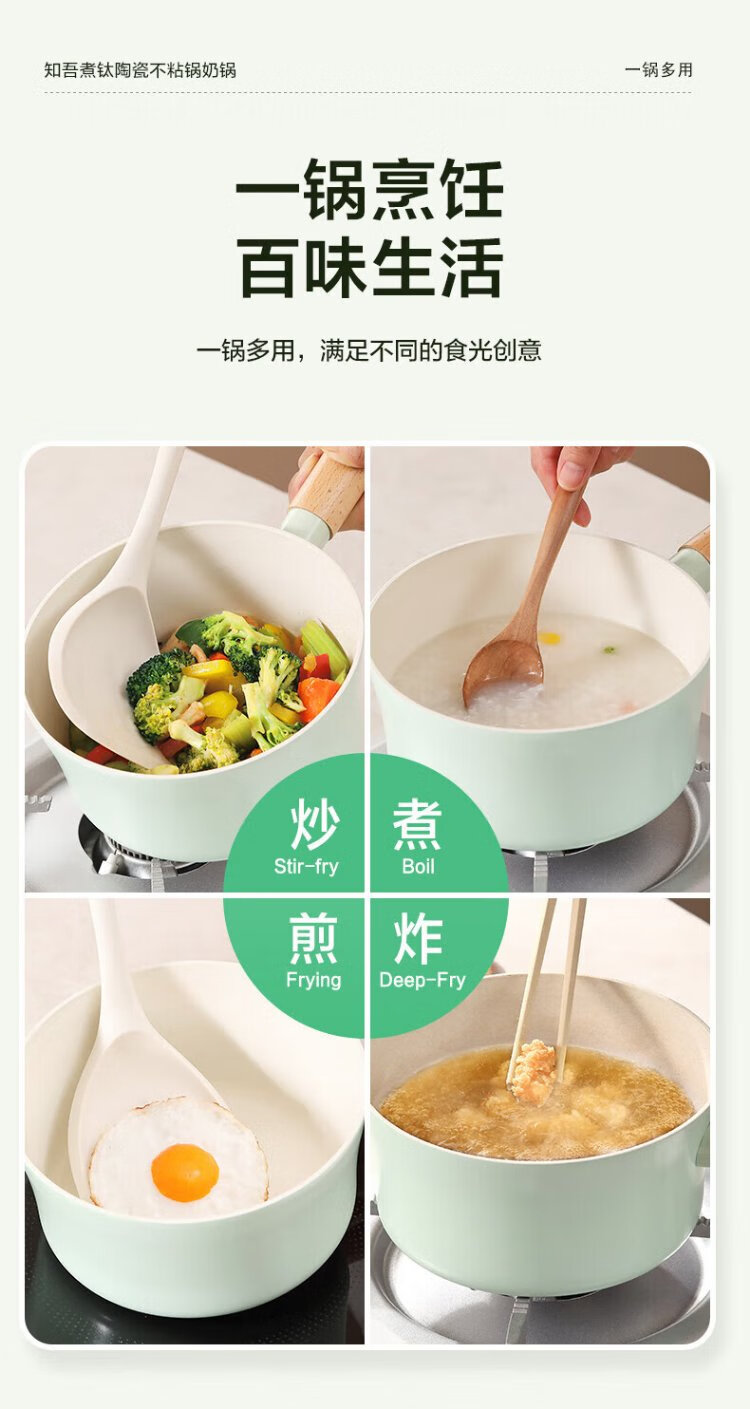 知吾煮钛陶瓷不粘锅奶锅

一锅多用

一锅烹饪
百味生活

一锅多用，满足不同的食光创意

炒
Stir-fry

煮
Boil

煎
Frying

炸
Deep-Fry