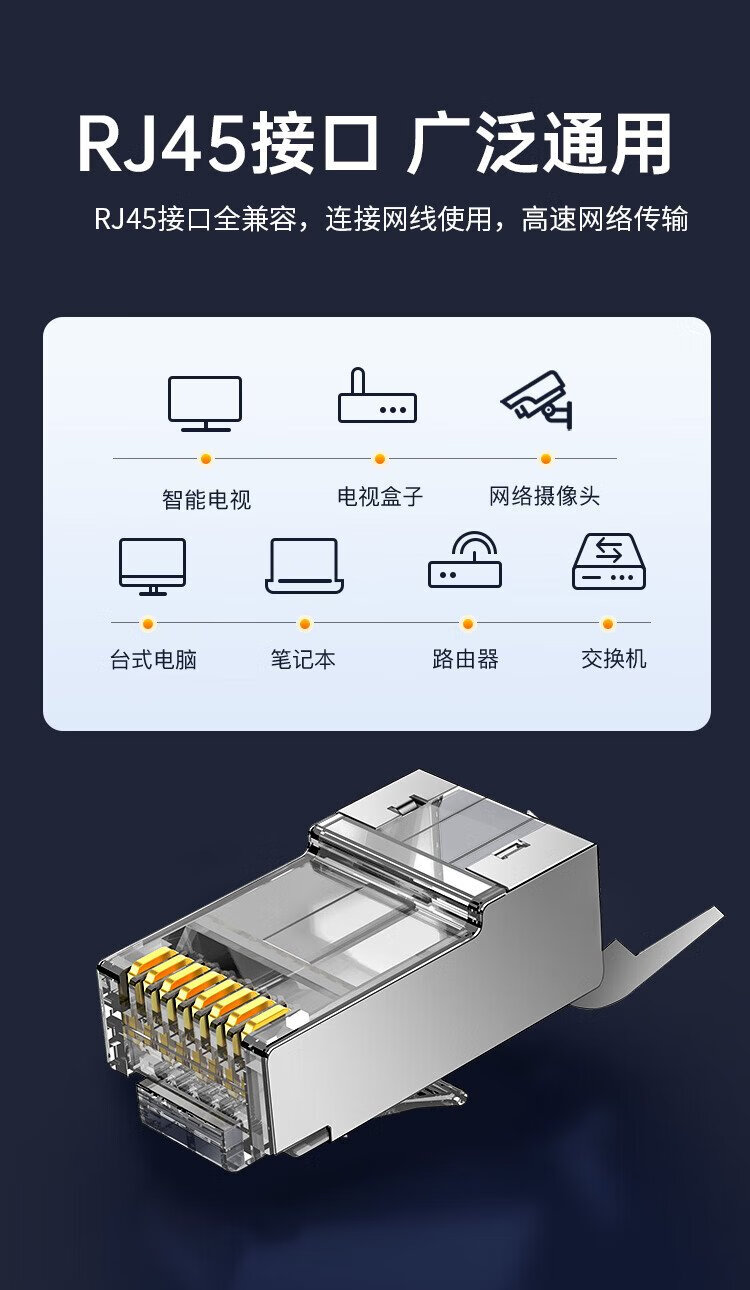 RJ45接口 广泛通用

RJ45接口全兼容，连接网线使用，高速网络传输

智能电视
电视盒子
网络摄像头

台式电脑
笔记本
路由器
交换机