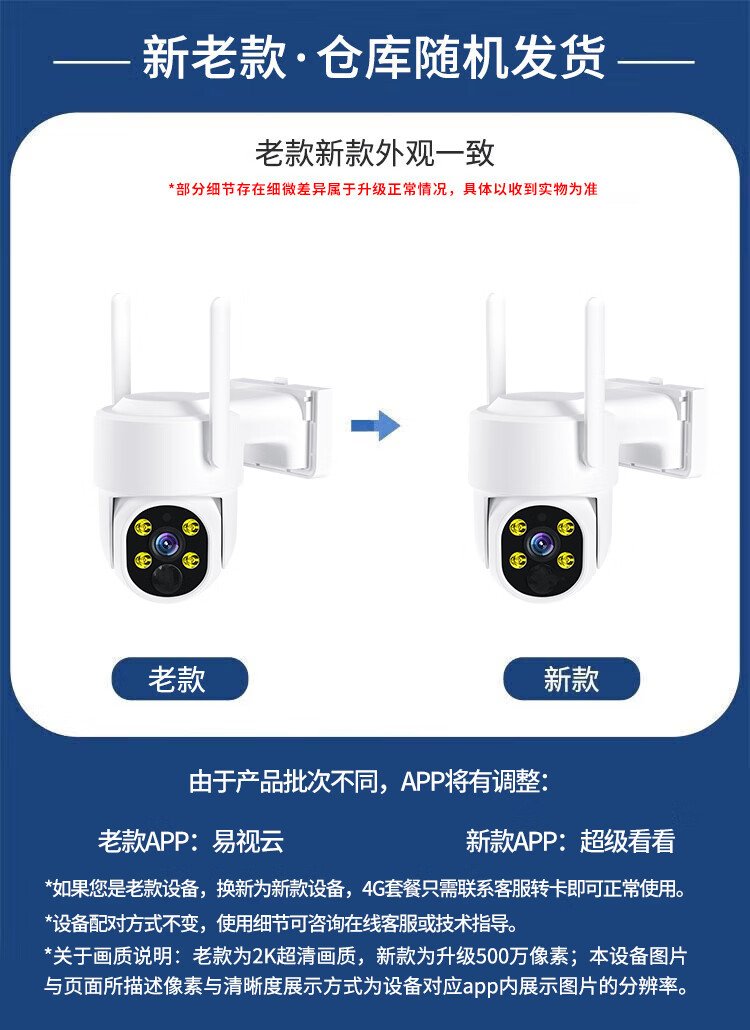 新老款·仓库随机发货

老款新款外观一致

*部分细节存在细微差异属于升级正常情况，具体以收到实物为准

老款

新款

由于产品批次不同，APP将有调整：

老款APP：易视云

新款APP：超级看看

*如果您是老款设备，换新为新款设备，4G套餐只需联系客服转卡即可正常使用。

*设备配对方式不变，使用细节可咨询在线客服或技术指导。

*关于画质说明：老款为2K超清画质，新款为升级500万像素；本设备图片与页面所描述像素与清晰度展示方式为设备对应app内展示图片的分辨率。