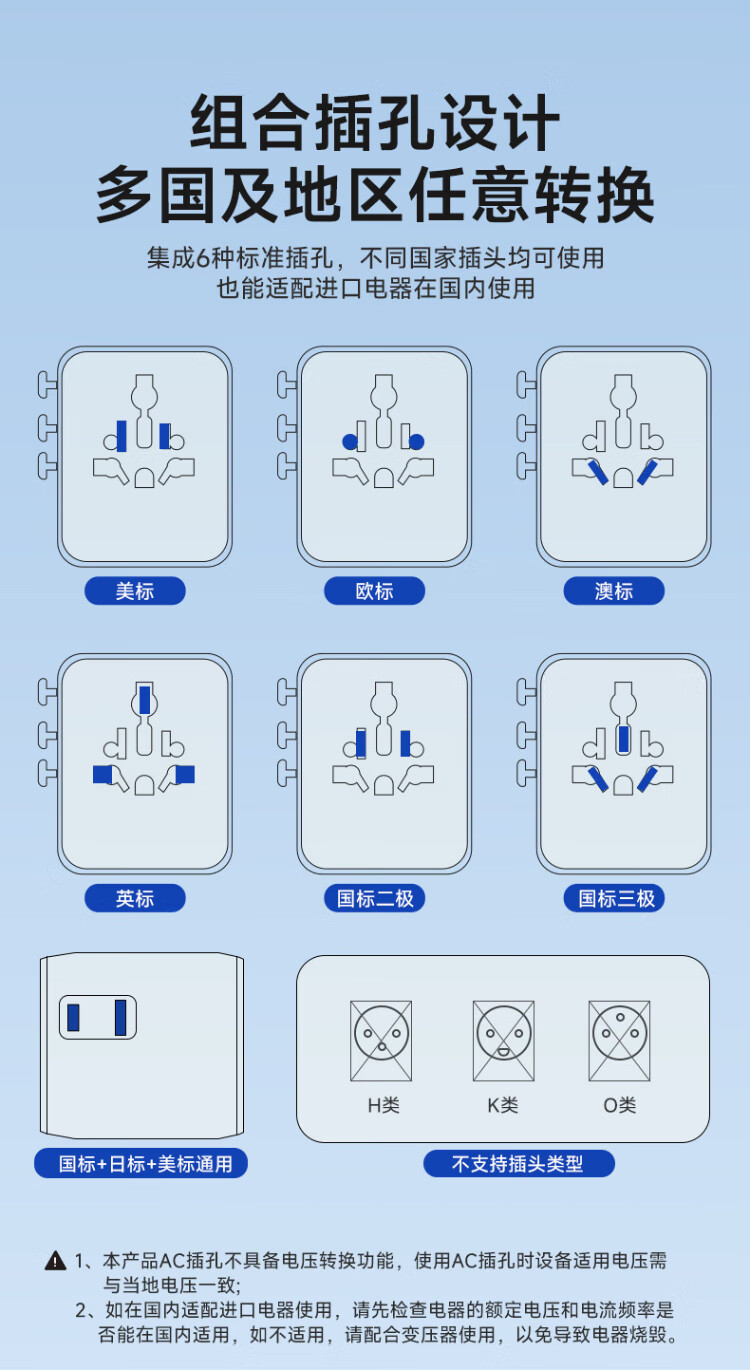 组合插孔设计
多国及地区任意转换

集成6种标准插孔，不同国家插头均可使用
也能适配进口电器在国内使用

美标

欧标

澳标

英标

国标二极

国标三极

国标+日标+美标通用

H类

K类

O类

不支持插头类型

1、本产品AC插孔不具备电压转换功能，使用AC插孔时设备适用电压需与当地电压一致;
2、如在国内适配进口电器使用，请先检查电器的额定电压和电流频率是否能在国内适用，如不适用，请配合变压器使用，以免导致电器烧毁。