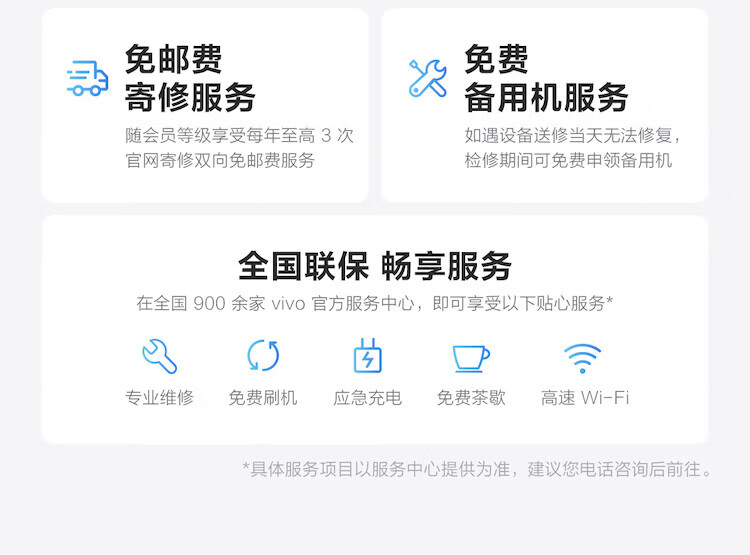 免邮费
寄修服务

随会员等级享受每年至高3次官网寄修双向免邮费服务

免费
备用机服务

如遇设备送修当天无法修复，检修期间可免费申领备用机

全国联保 畅享服务

在全国900余家vivo官方服务中心，即可享受以下贴心服务*

专业维修

免费刷机

应急充电

免费茶歇

高速Wi-Fi

*具体服务项目以服务中心提供为准，建议您电话咨询后前往。