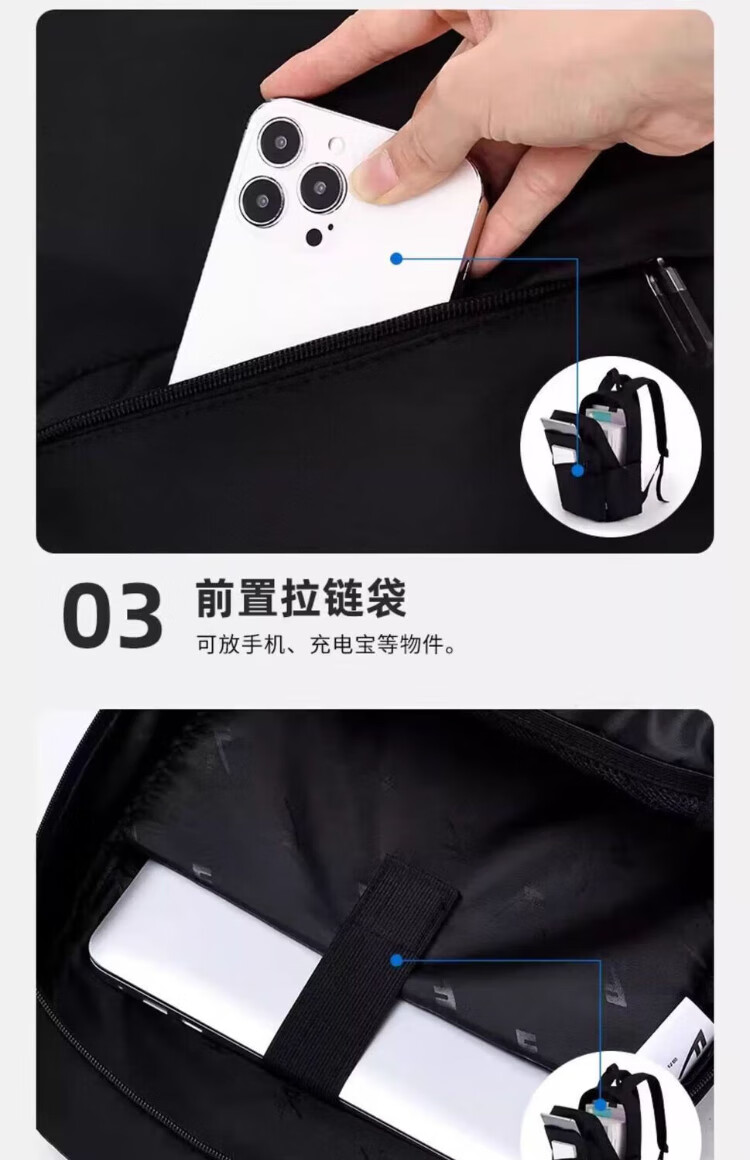 03 前置拉链袋

可放手机、充电宝等物件。