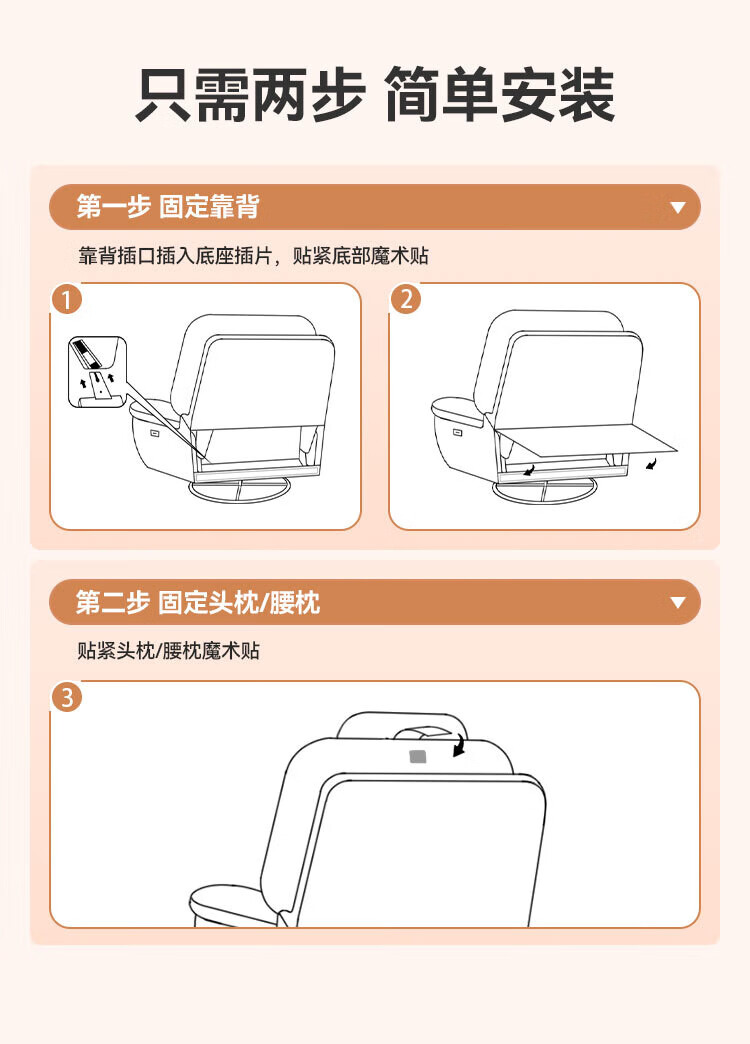 只需两步 简单安装

第一步 固定靠背

靠背插口插入底座插片，贴紧底部魔术贴

1

2

第二步 固定头枕/腰枕

贴紧头枕/腰枕魔术贴

3