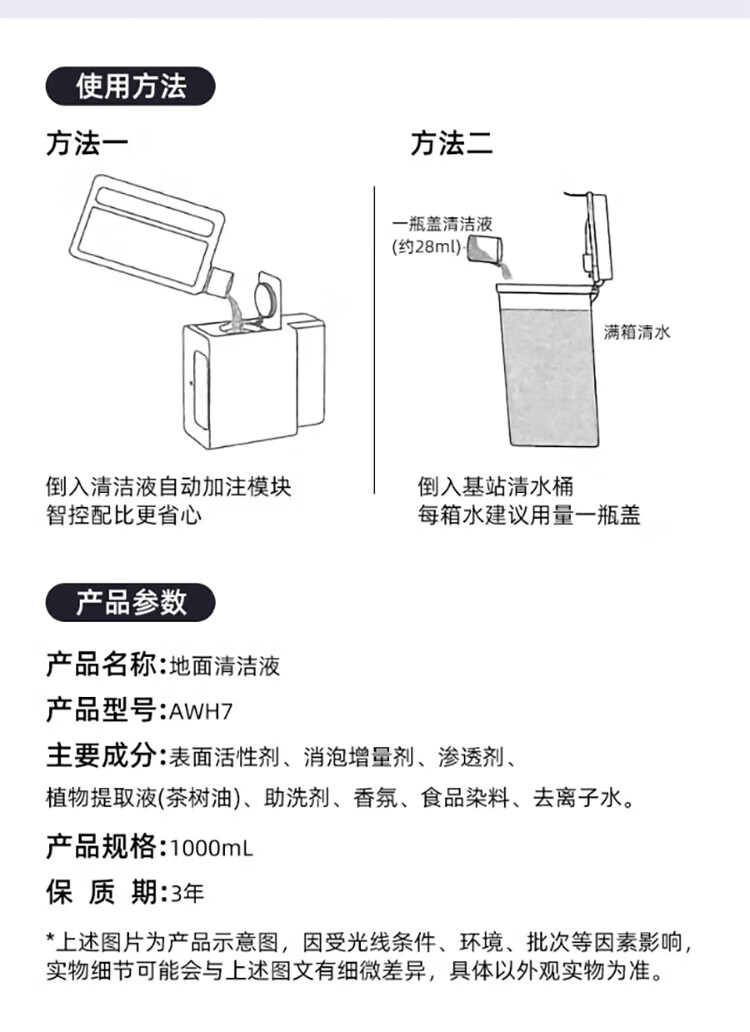 使用方法

方法一

倒入清洁液自动加注模块
智控配比更省心

方法二

一瓶盖清洁液
(约28ml)

满箱清水

倒入基站清水桶
每箱水建议用量一瓶盖

产品参数

产品名称:地面清洁液

产品型号:AWH7

主要成分:表面活性剂、消泡增量剂、渗透剂、植物提取液(茶树油)、助洗剂、香氛、食品染料、去离子水。

产品规格:1000mL

保 质 期:3年

*上述图片为产品示意图，因受光线条件、环境、批次等因素影响，实物细节可能会与上述图文有细微差异，具体以外观实物为准。