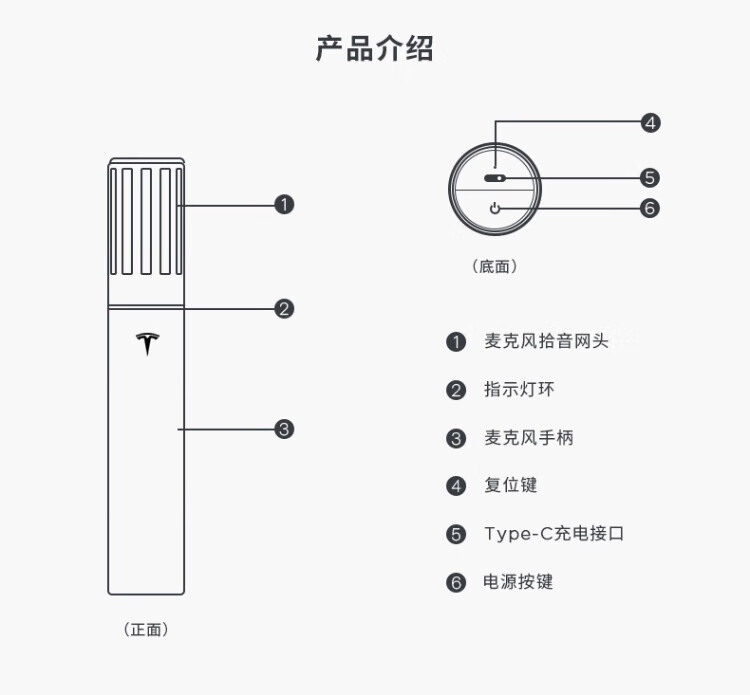 产品介绍

1

2

3

(正面)

4

5

6

(底面)

1 麦克风拾音网头

2 指示灯环

3 麦克风手柄

4 复位键

5 Type-C充电接口

6 电源按键