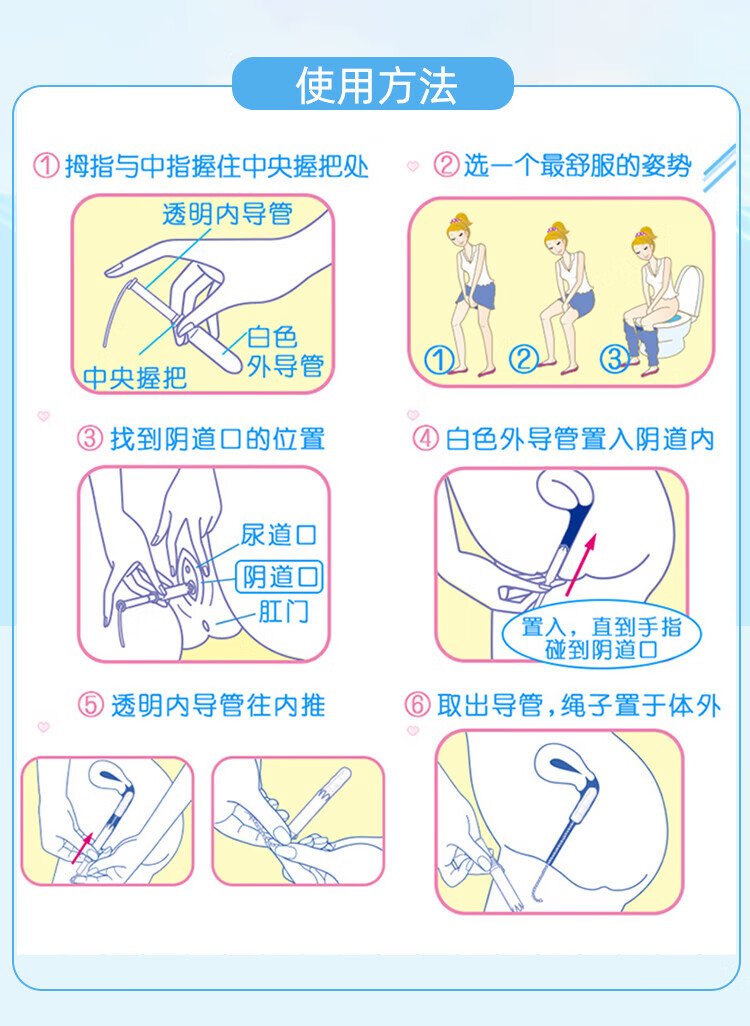 使用方法

① 拇指与中指握住中央握把处

透明内导管
白色外导管
中央握把

② 选一个最舒服的姿势

① ② ③

③ 找到阴道口的位置

尿道口
阴道口
肛门

④ 白色外导管置入阴道内

置入，直到手指碰到阴道口

⑤ 透明内导管往内推

⑥ 取出导管，绳子置于体外