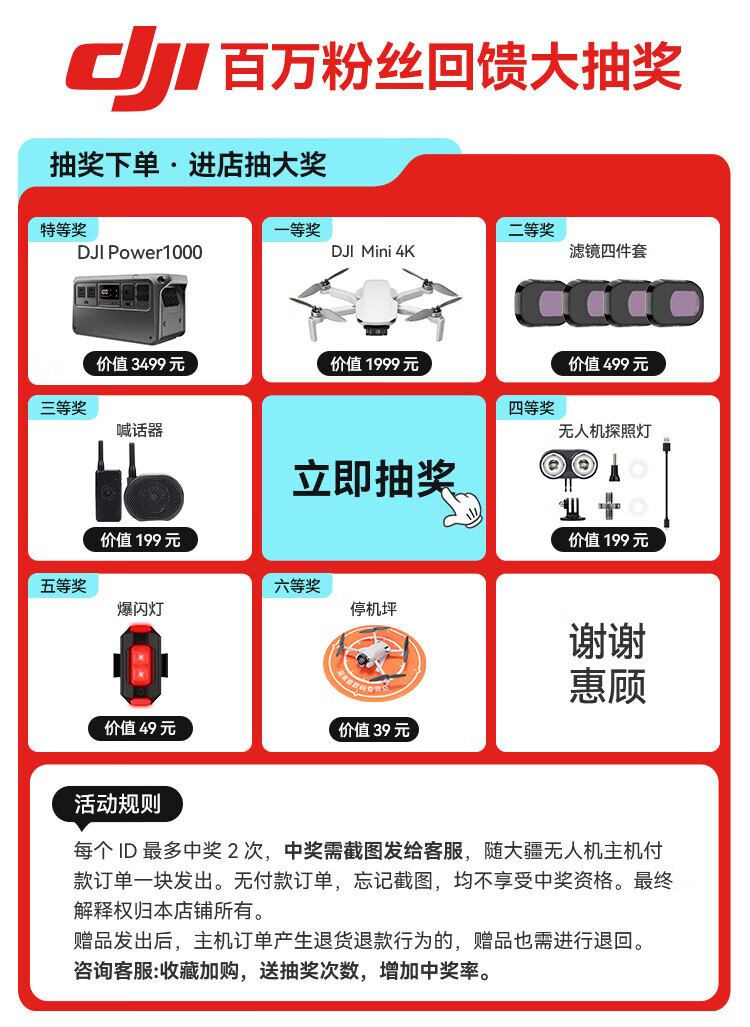 dji 百万粉丝回馈大抽奖

抽奖下单 · 进店抽大奖

特等奖
DJI Power1000
价值 3499 元

一等奖
DJI Mini 4K
价值 1999 元

二等奖
滤镜四件套
价值 499 元

三等奖
喊话器
价值 199 元

立即抽奖

四等奖
无人机探照灯
价值 199 元

五等奖
爆闪灯
价值 49 元

六等奖
停机坪
价值 39 元

谢谢惠顾

活动规则

每个 ID 最多中奖 2 次，中奖需截图发给客服，随大疆无人机主机付款订单一块发出。无付款订单，忘记截图，均不享受中奖资格。最终解释权归本店铺所有。
赠品发出后，主机订单产生退货退款行为的，赠品也需进行退回。
咨询客服:收藏加购，送抽奖次数，增加中奖率。