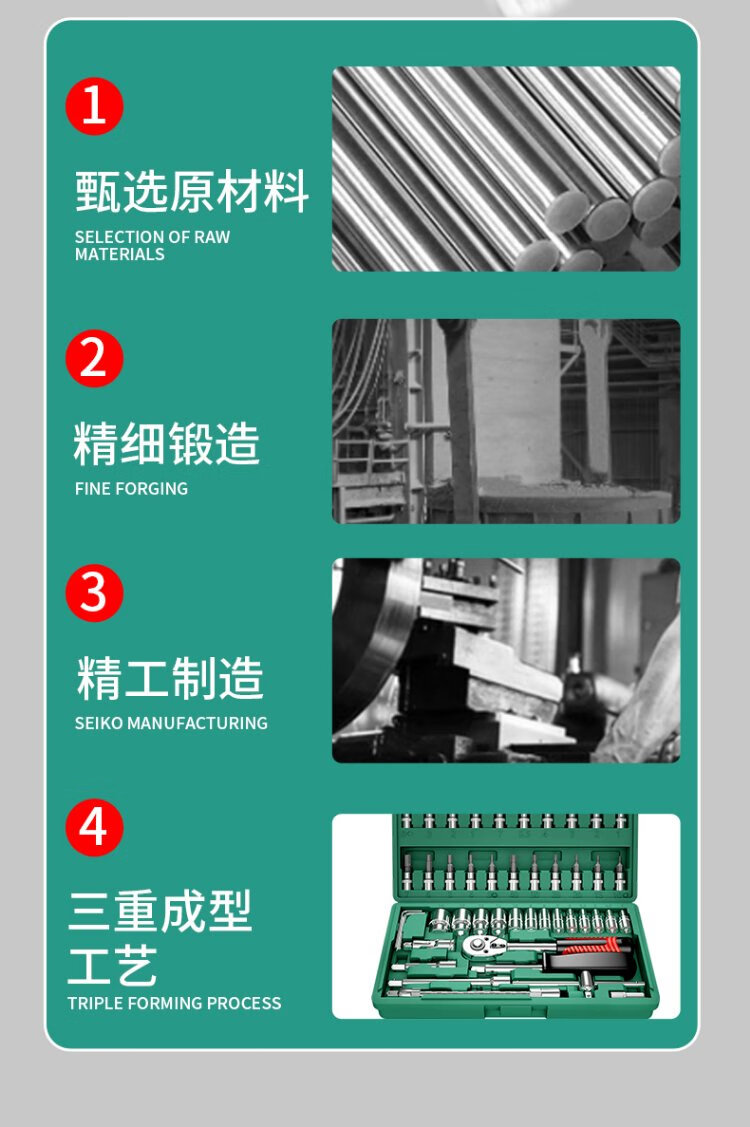 1

甄选原材料

SELECTION OF RAW MATERIALS

2

精细锻造

FINE FORGING

3

精工制造

SEIKO MANUFACTURING

4

三重成型工艺

TRIPLE FORMING PROCESS