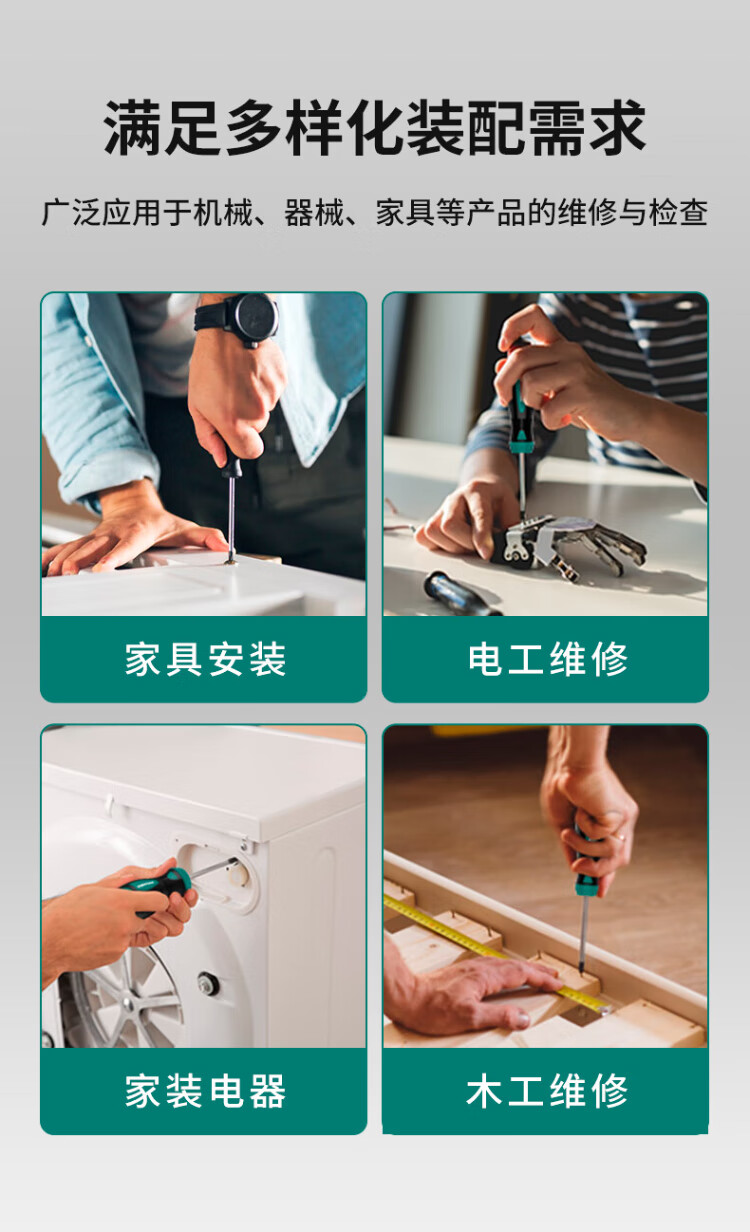 满足多样化装配需求

广泛应用于机械、器械、家具等产品的维修与检查

家具安装

电工维修

家装电器

木工维修