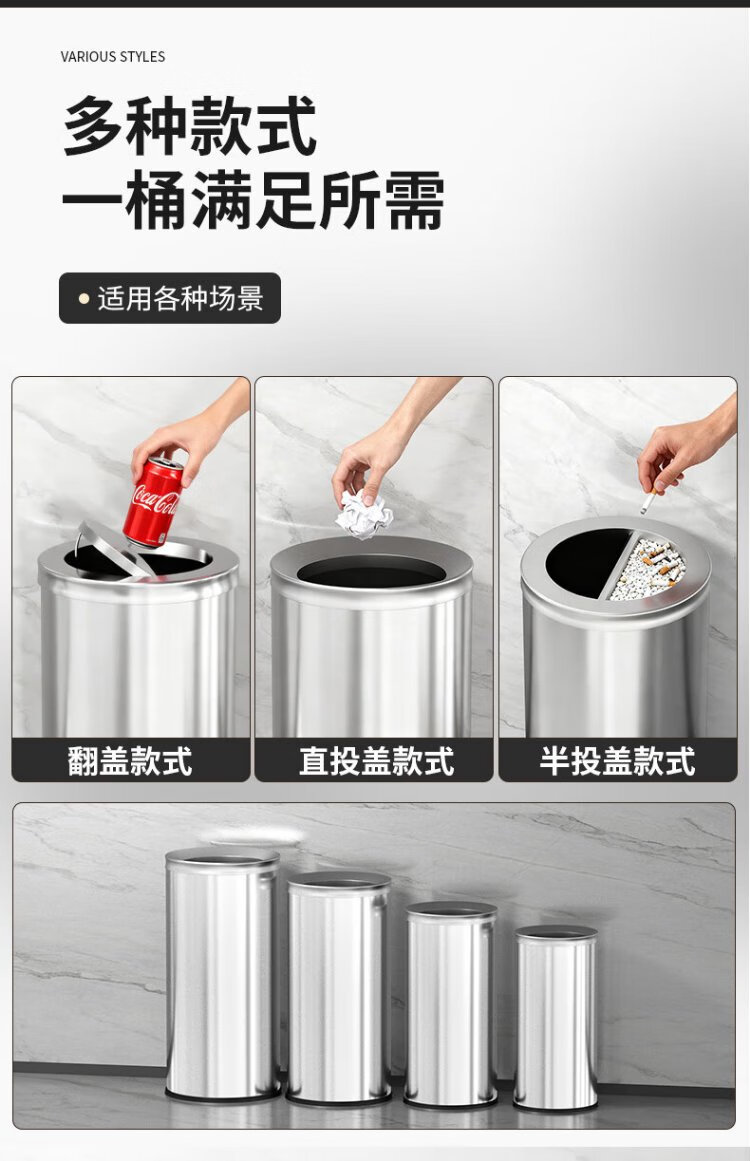 VARIOUS STYLES

多种款式
一桶满足所需

适用各种场景

Coca-Cola

翻盖款式

直投盖款式

半投盖款式