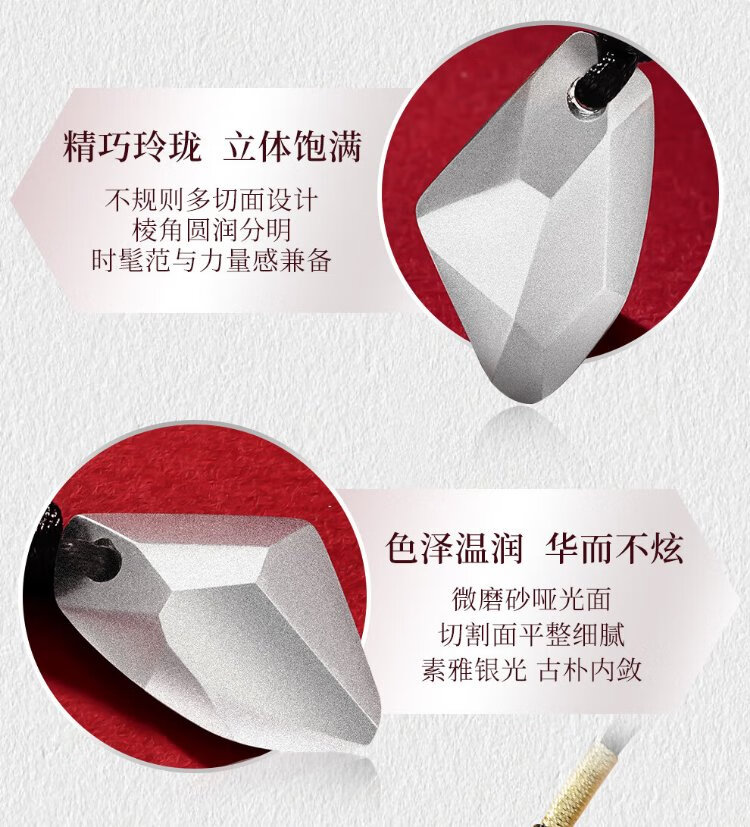 精巧玲珑 立体饱满

不规则多切面设计
棱角圆润分明
时髦范与力量感兼备

色泽温润 华而不炫

微磨砂哑光面
切割面平整细腻
素雅银光 古朴内敛